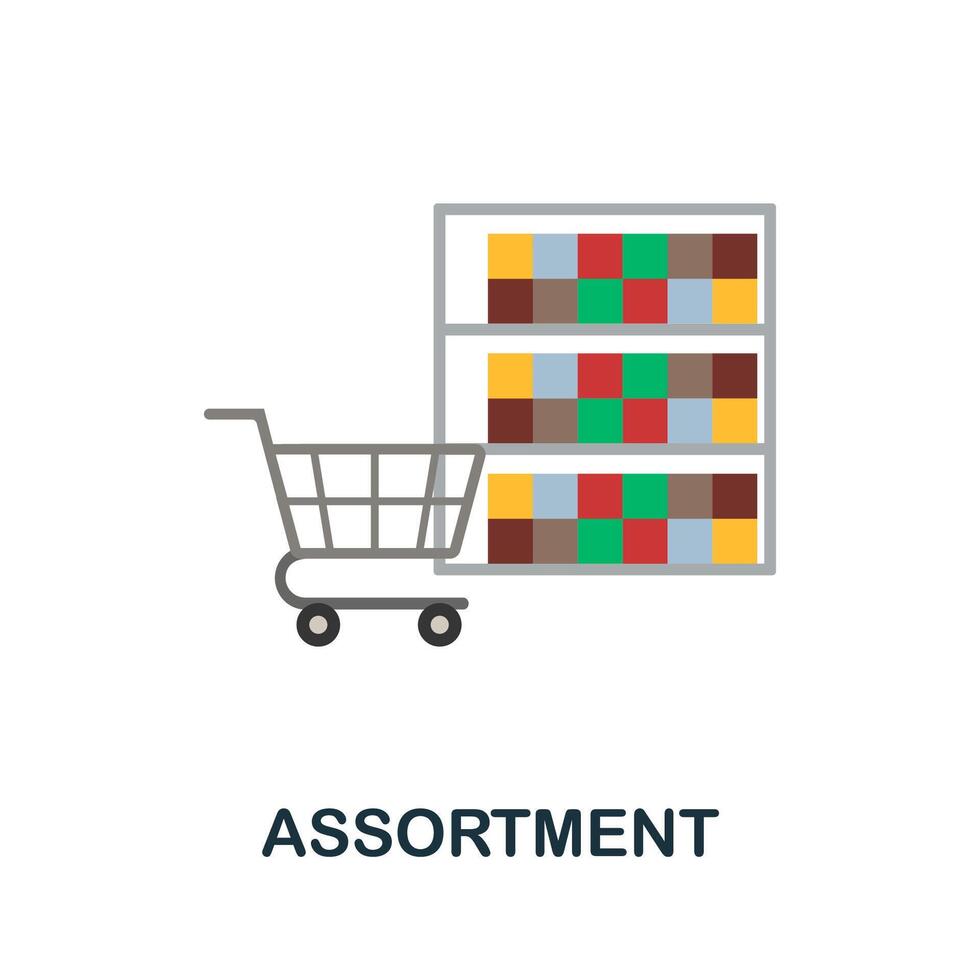 ASSORTMENT