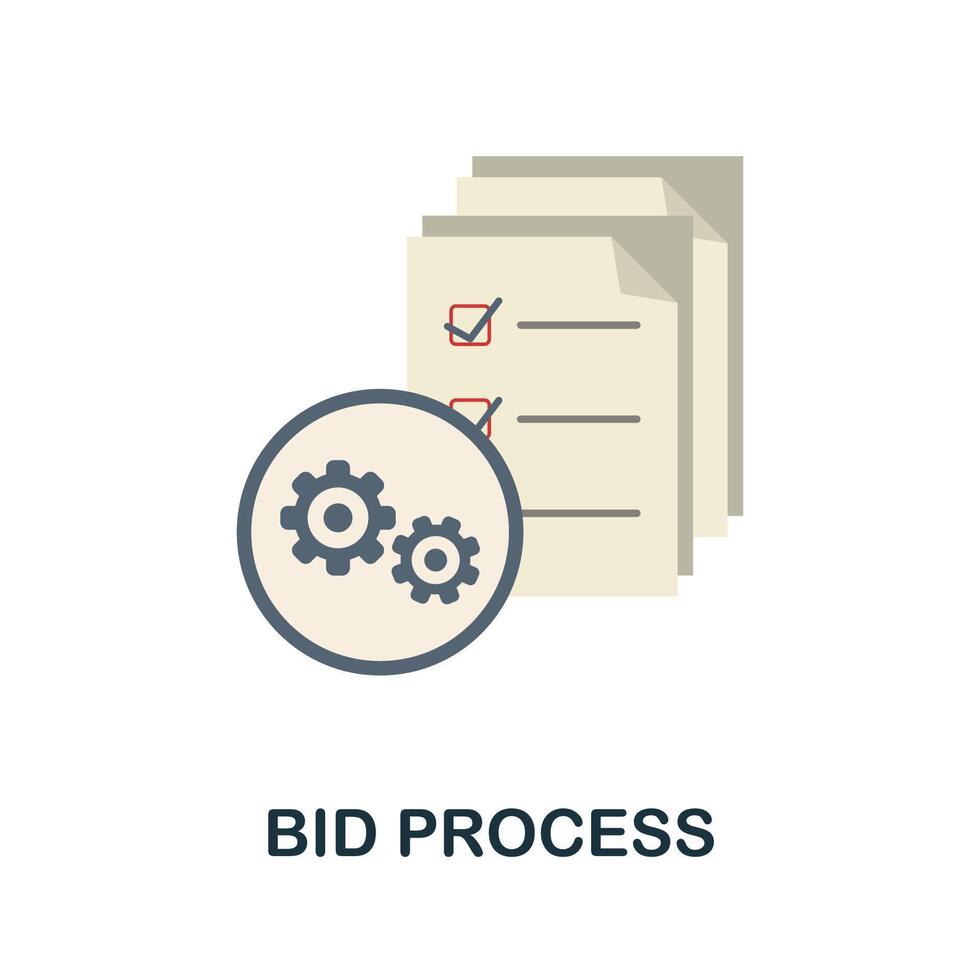 BID PROCESS