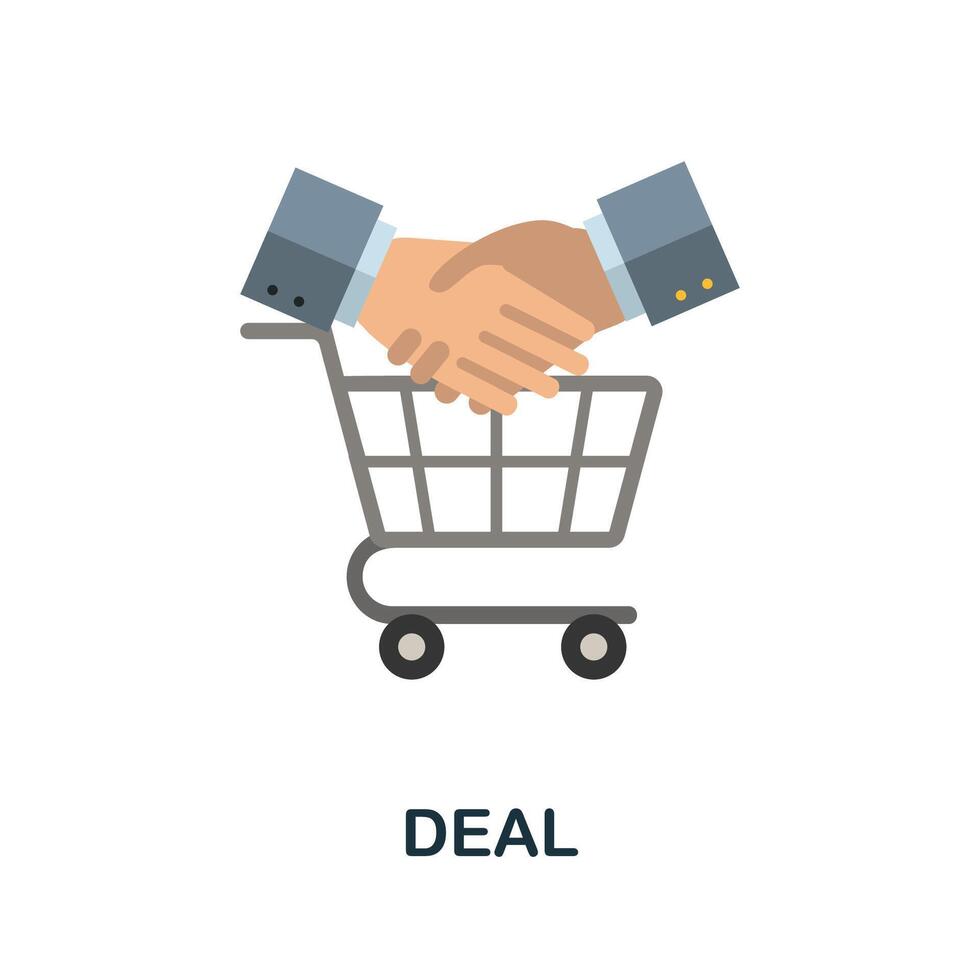 DEAL