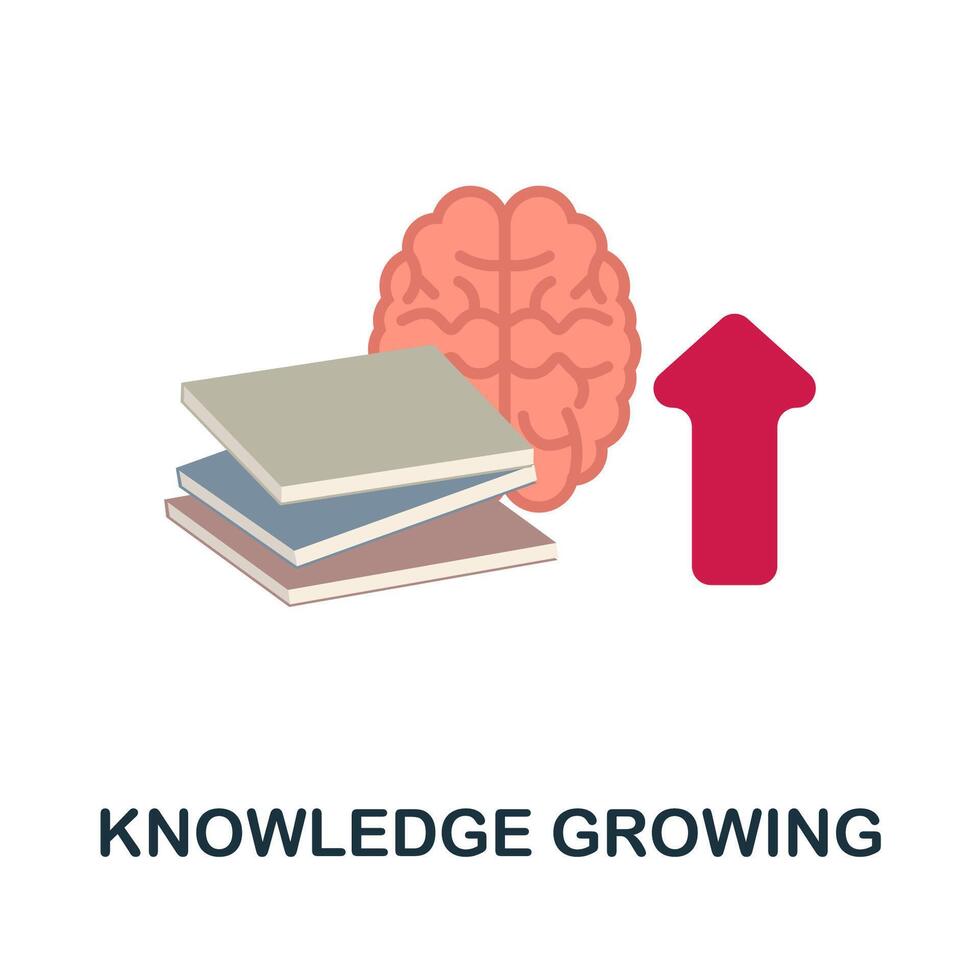 KNOWLEDGE GROWING