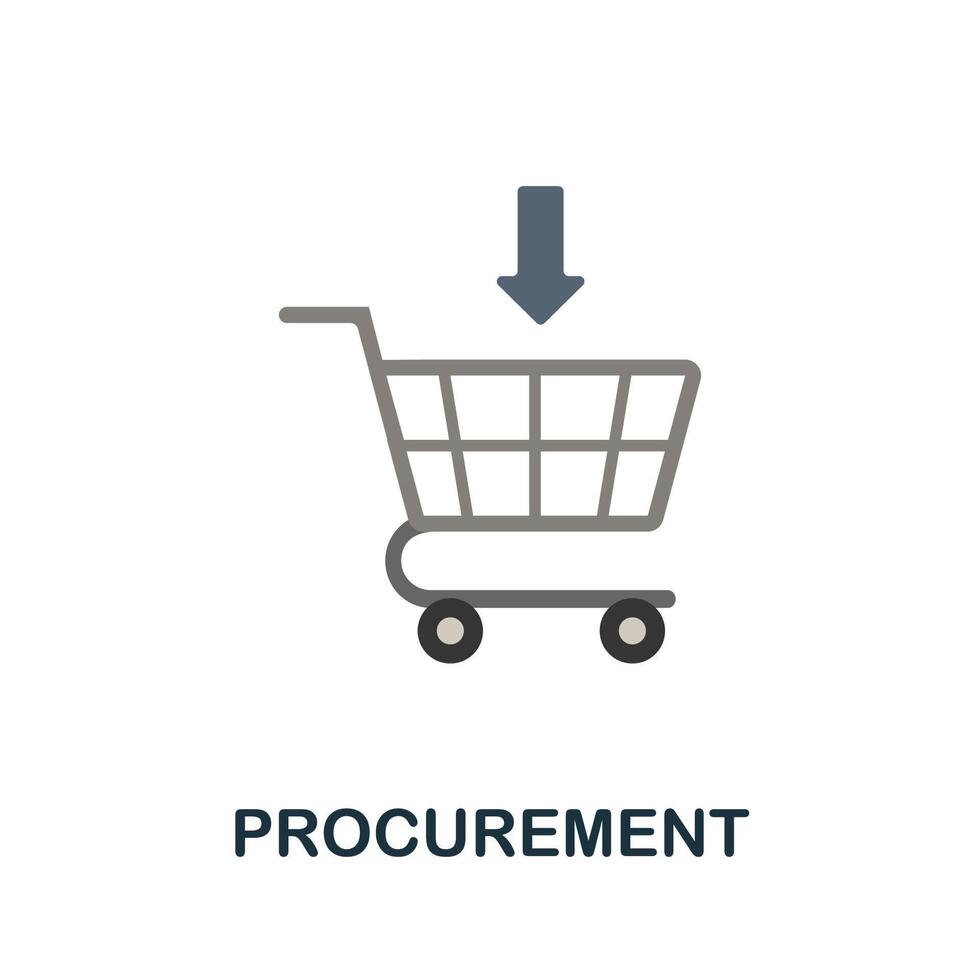 PROCUREMENT