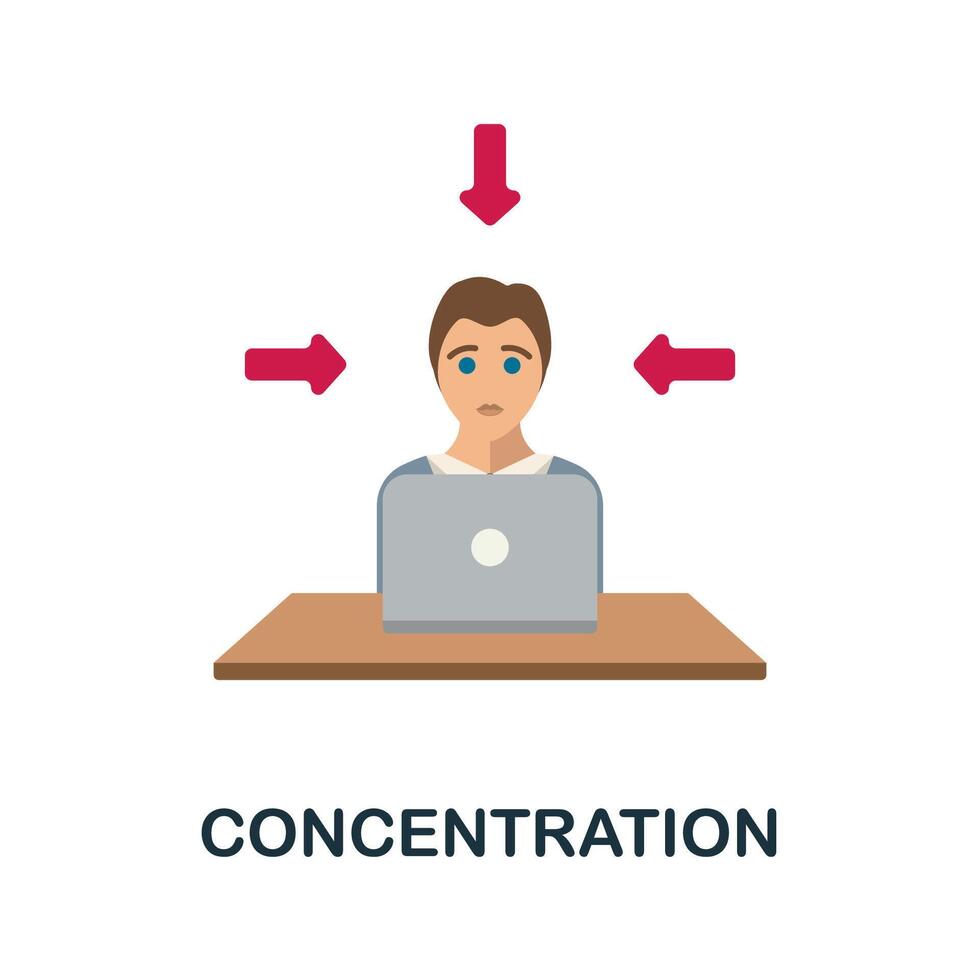 CONCENTRATION