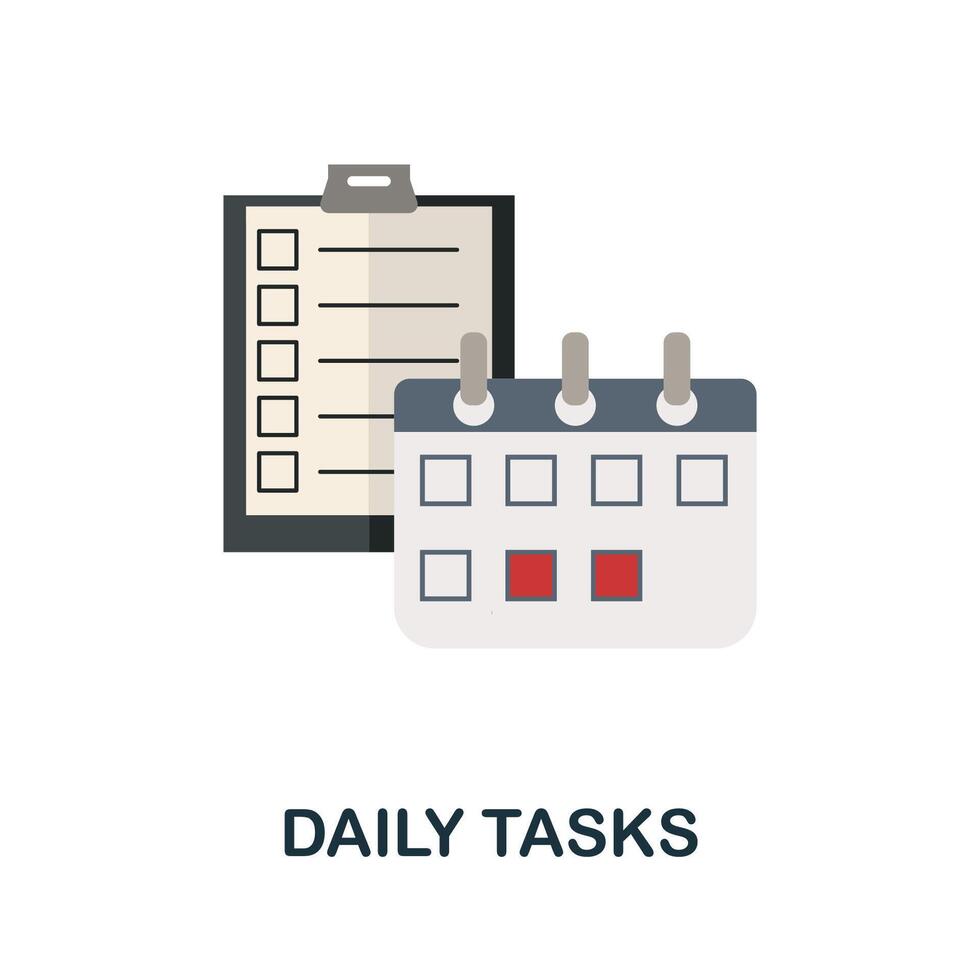 DAILY TASKS