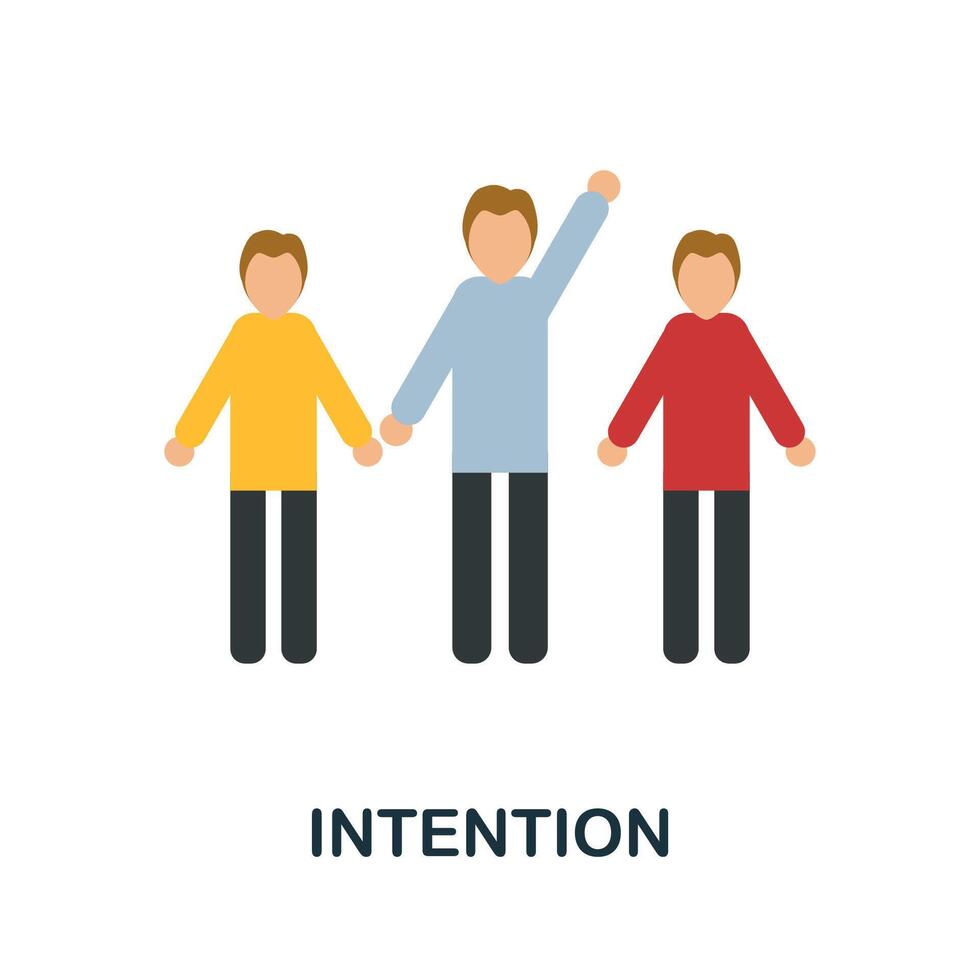 INTENTION