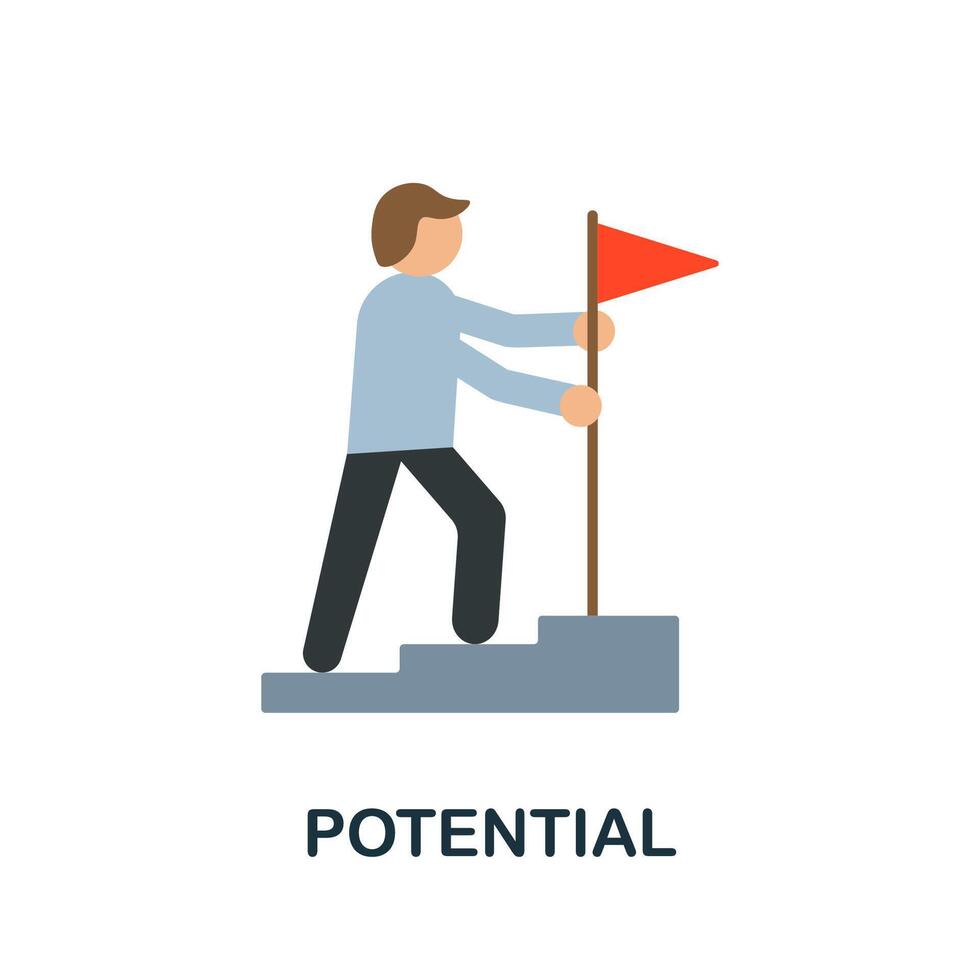 POTENTIAL