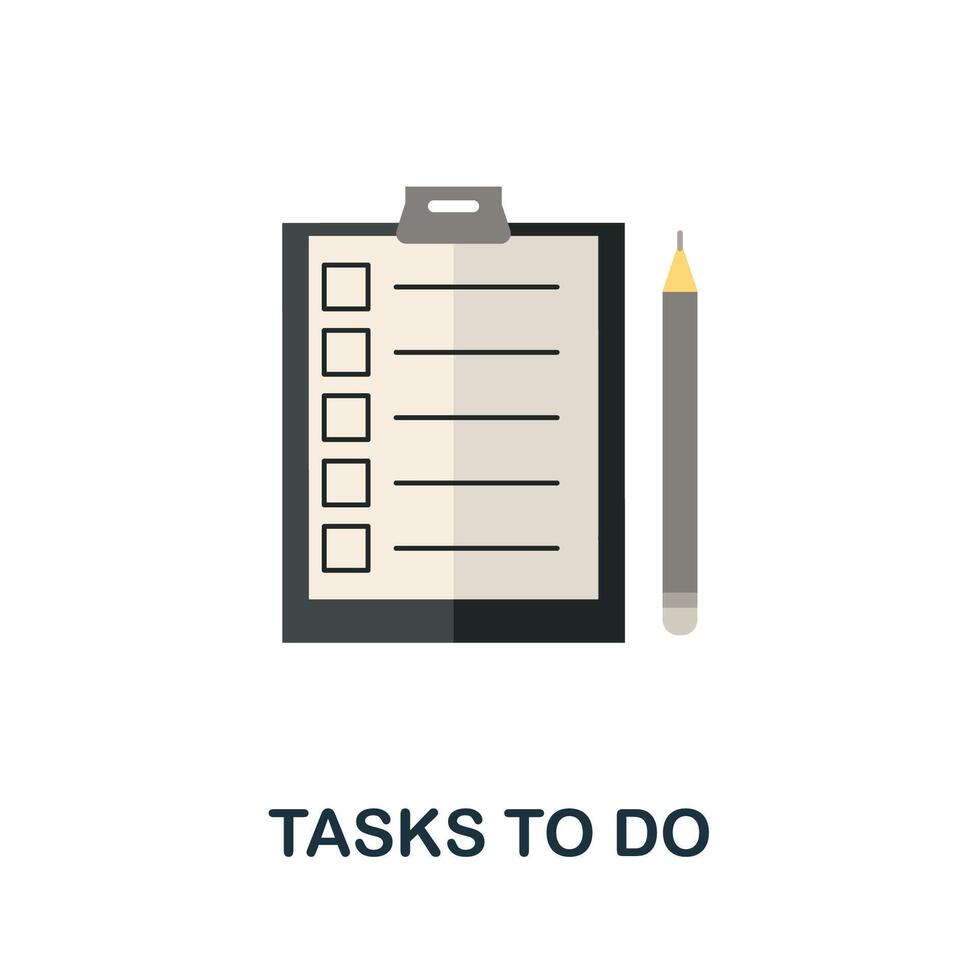 TASKS TO DO