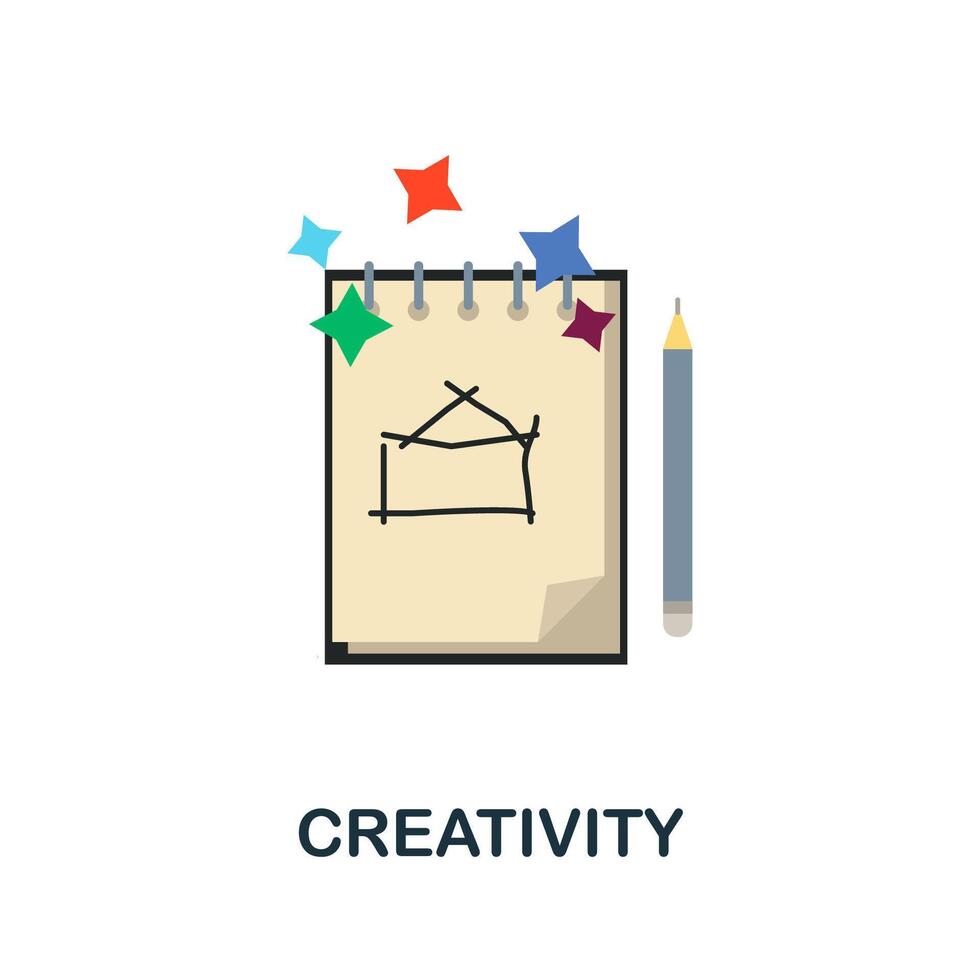 CREATIVITY