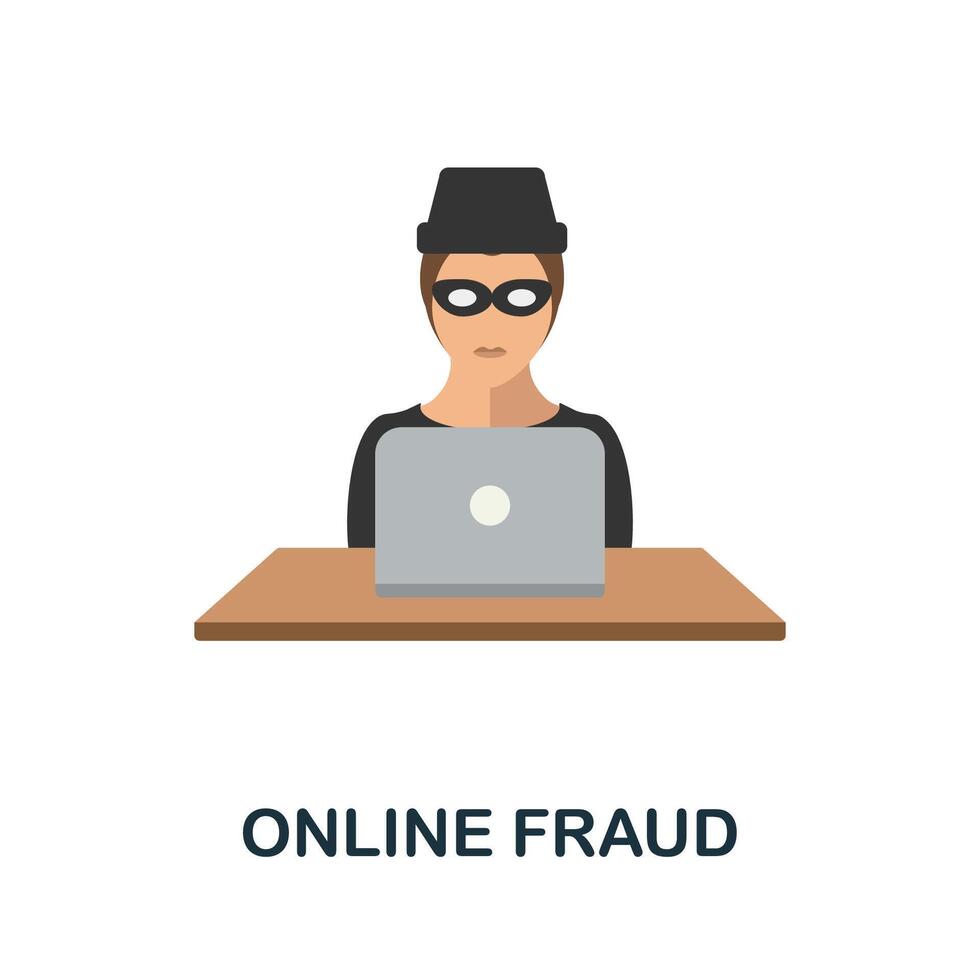 ONLINE FRAUD