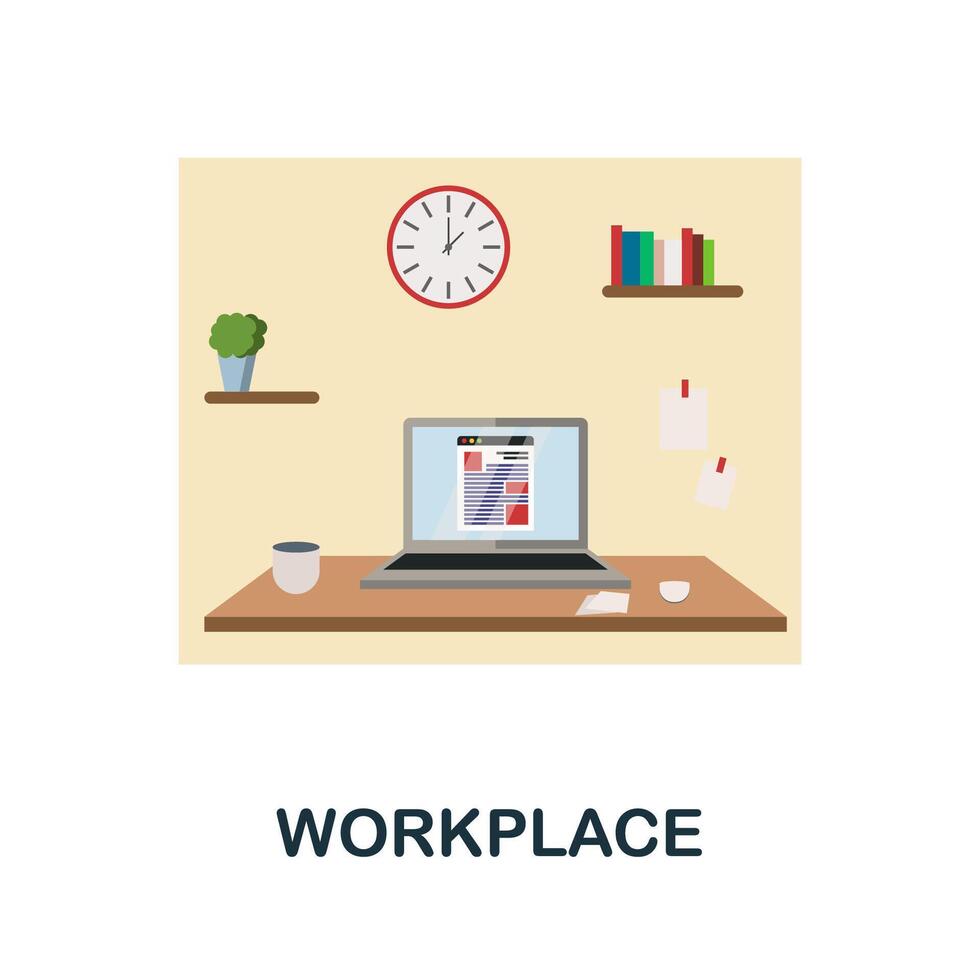 WORKPLACE