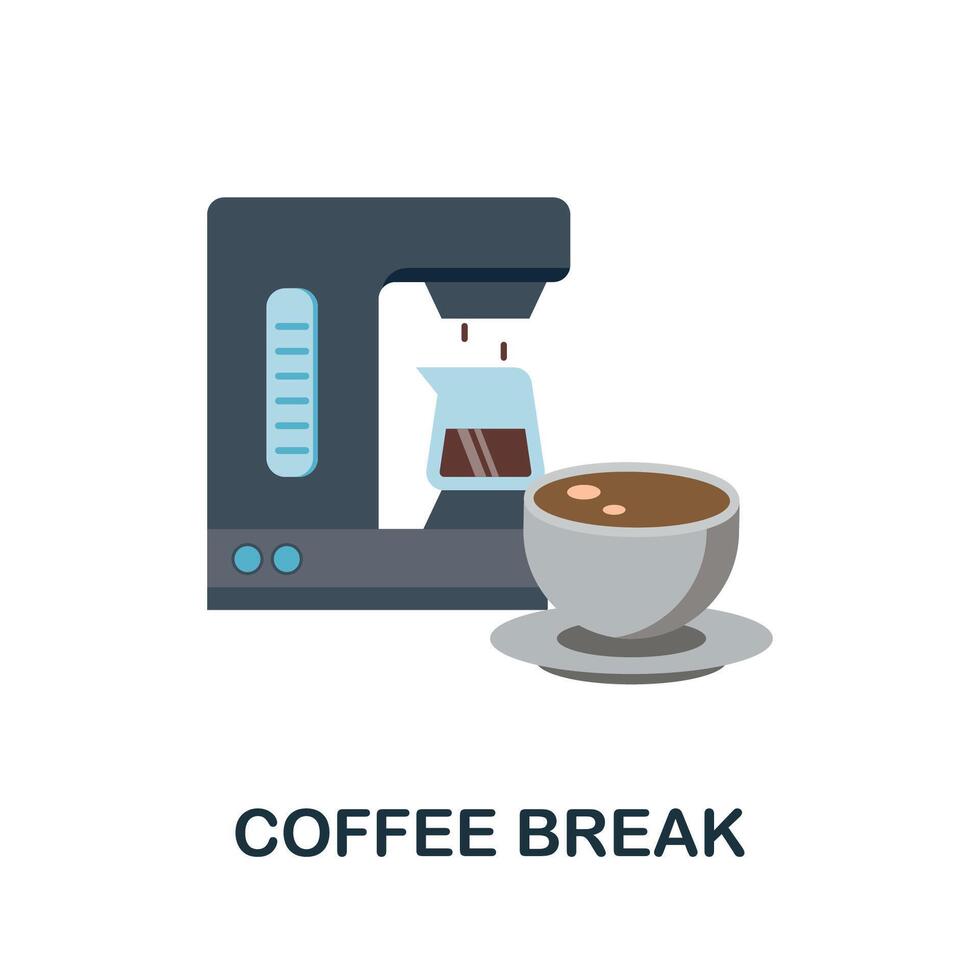 COFFEE BREAK