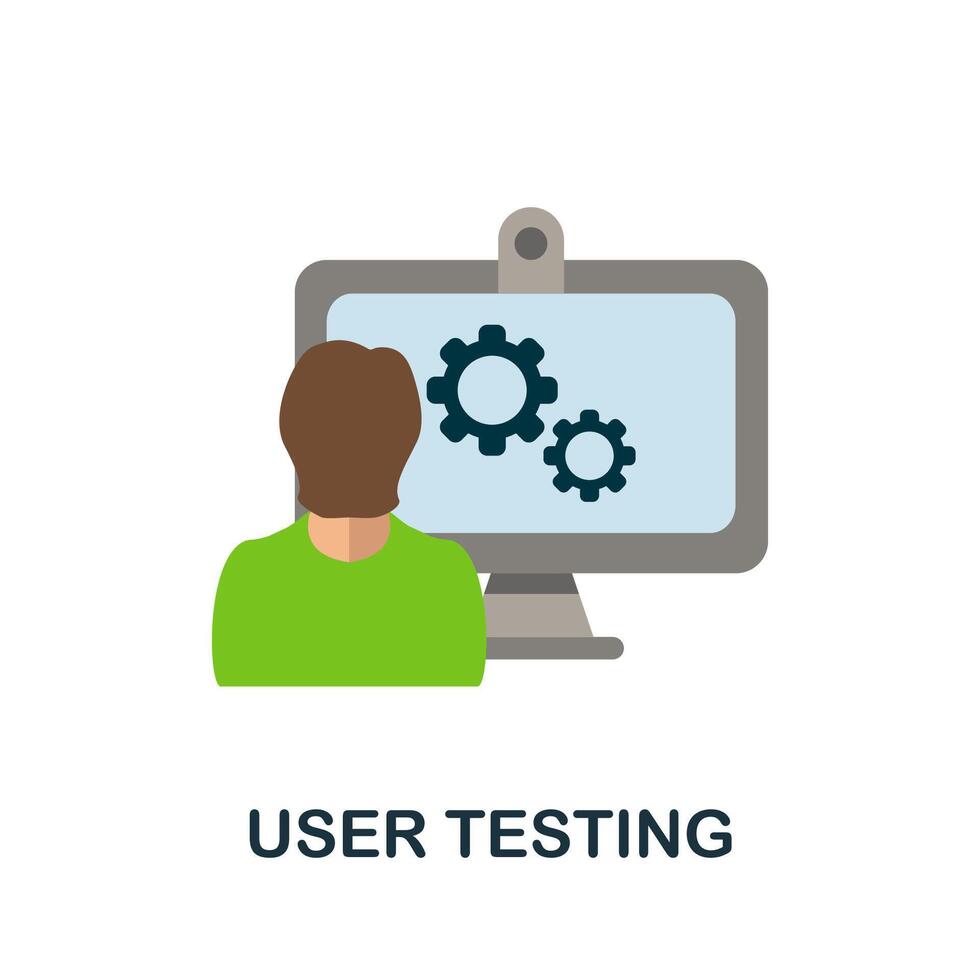 USER TESTING