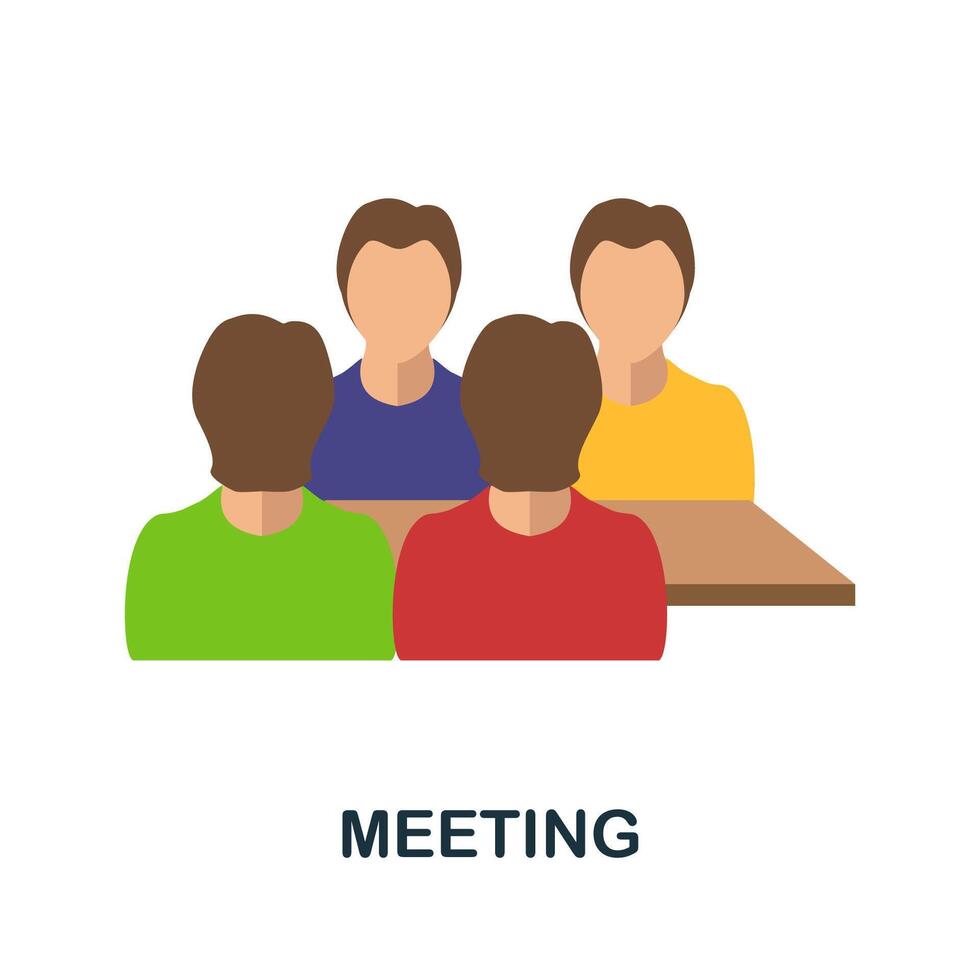 MEETING