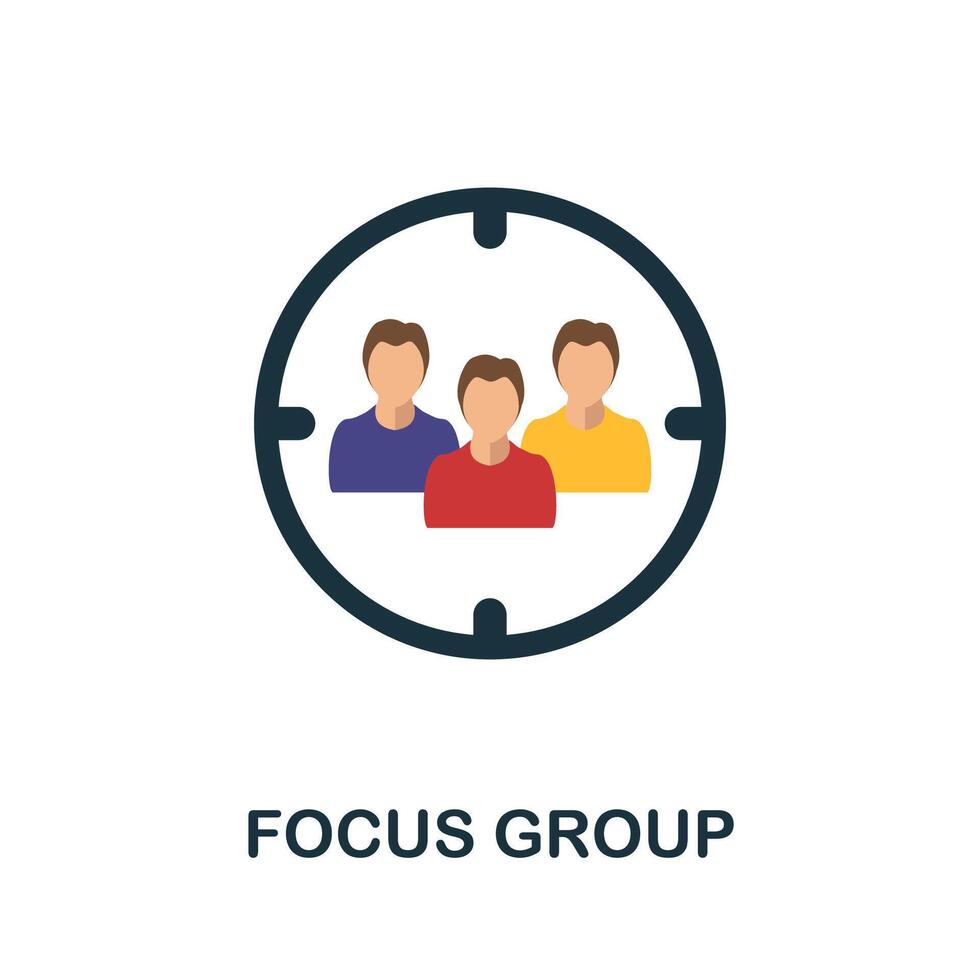 FOCUS GROUP