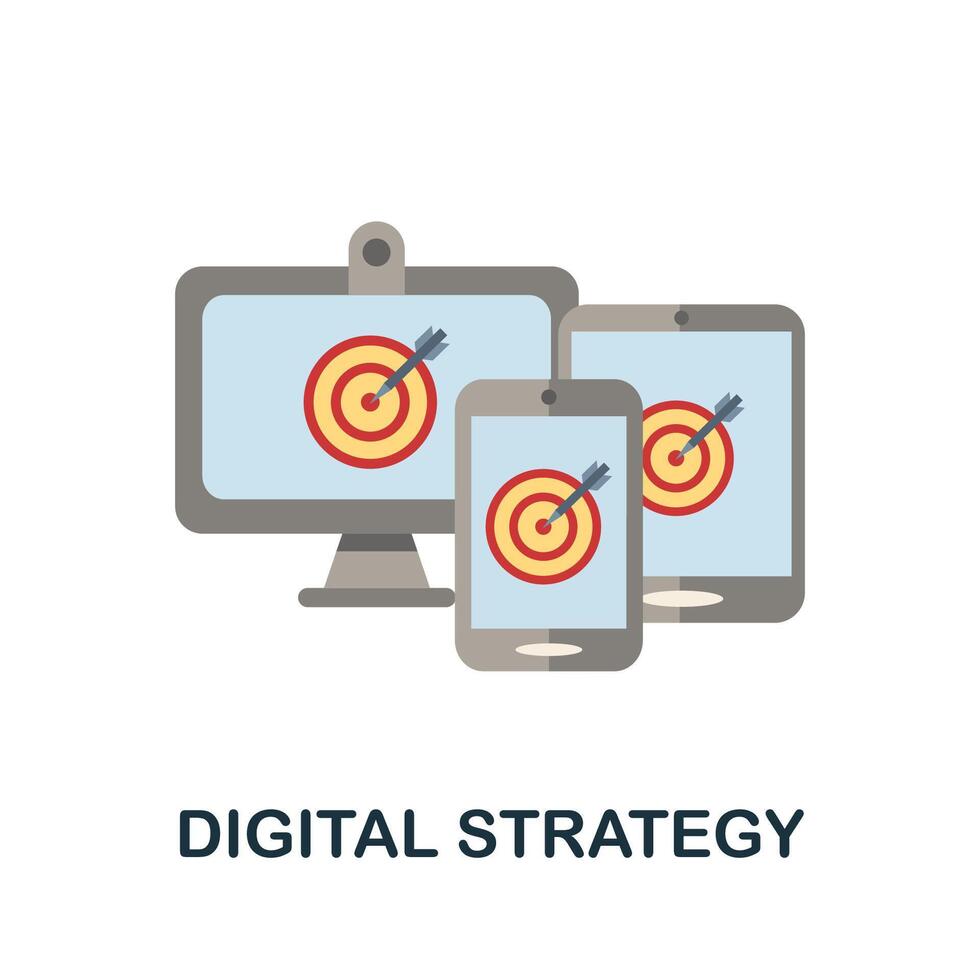 DIGITAL STRATEGY