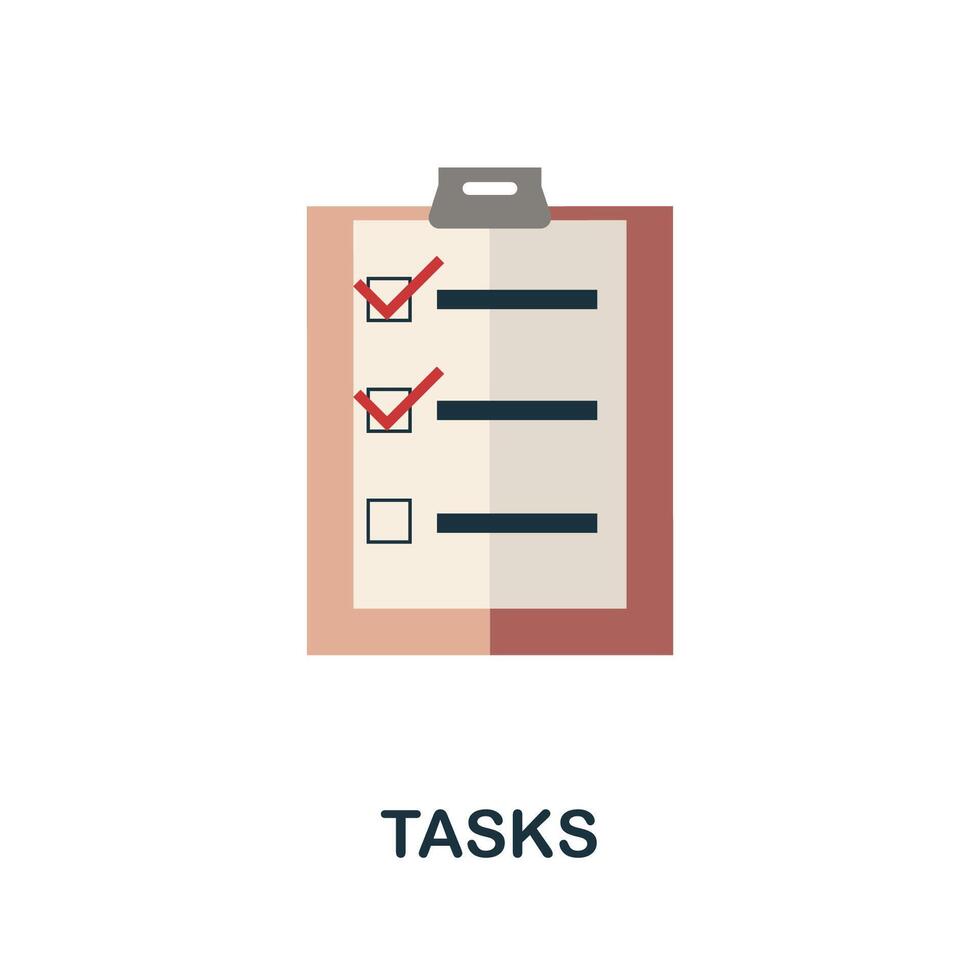 TASKS