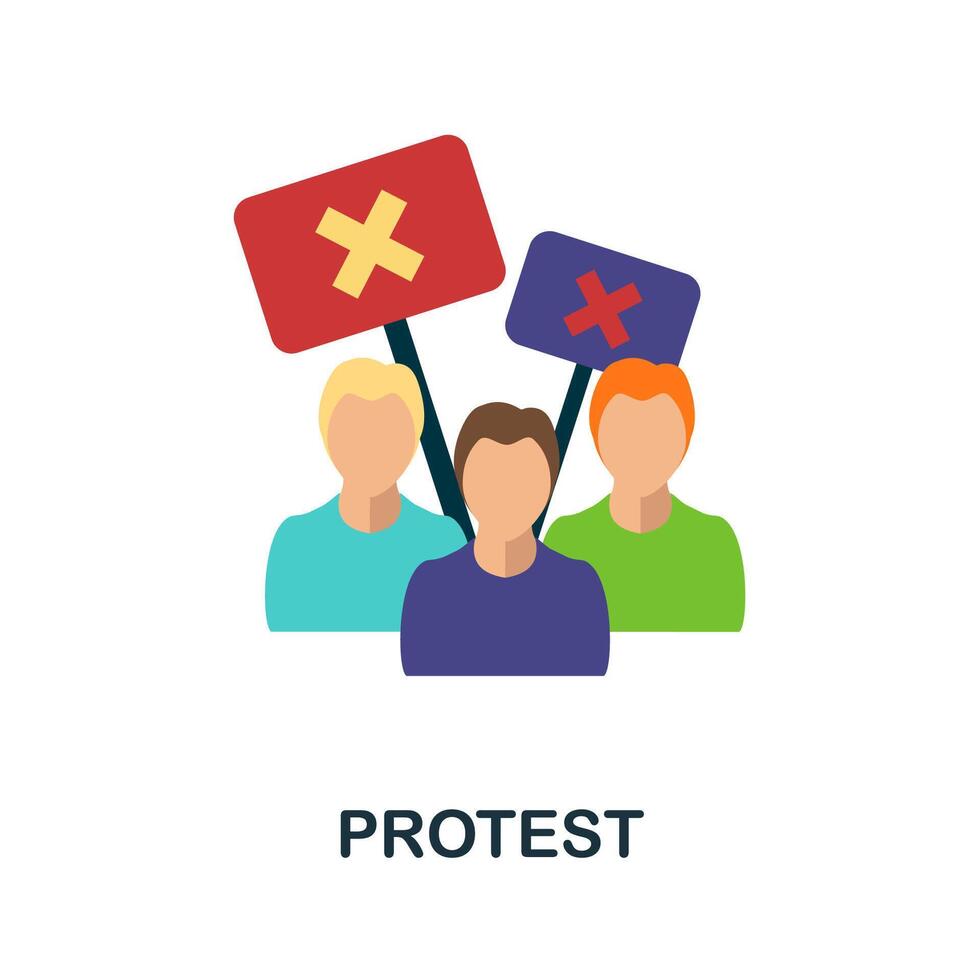 PROTEST