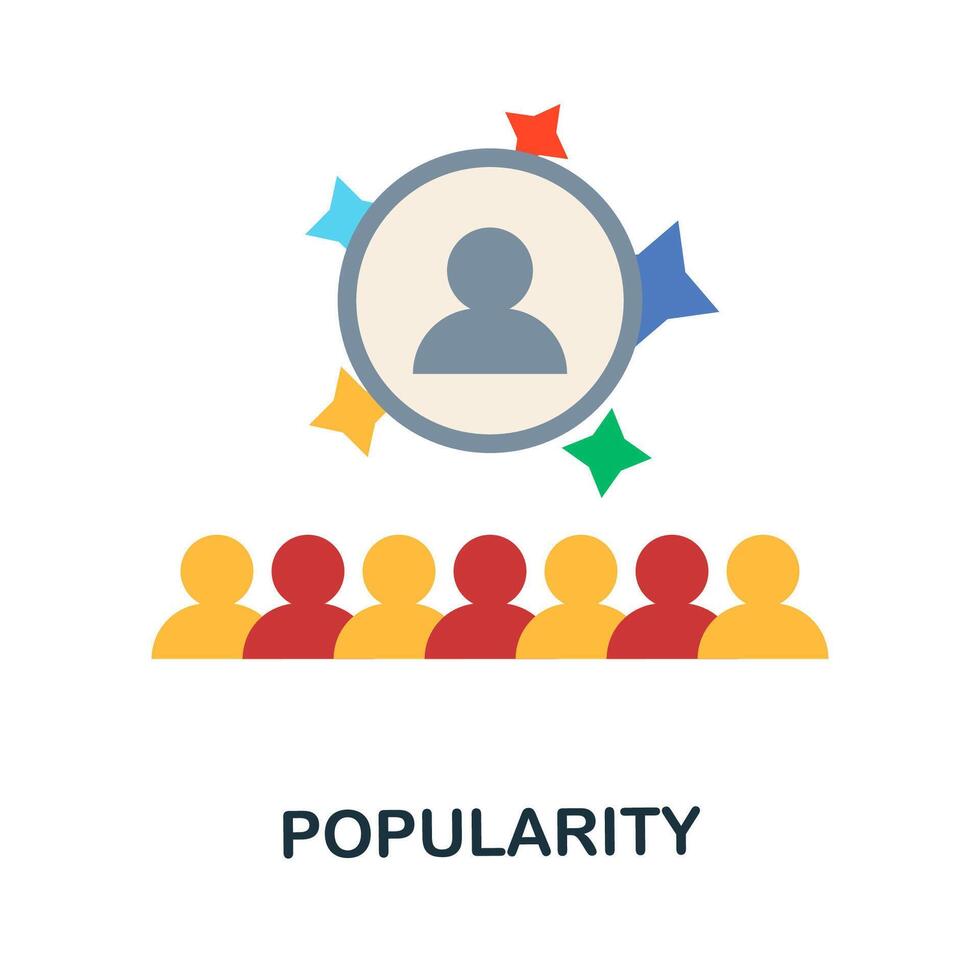 POPULARITY