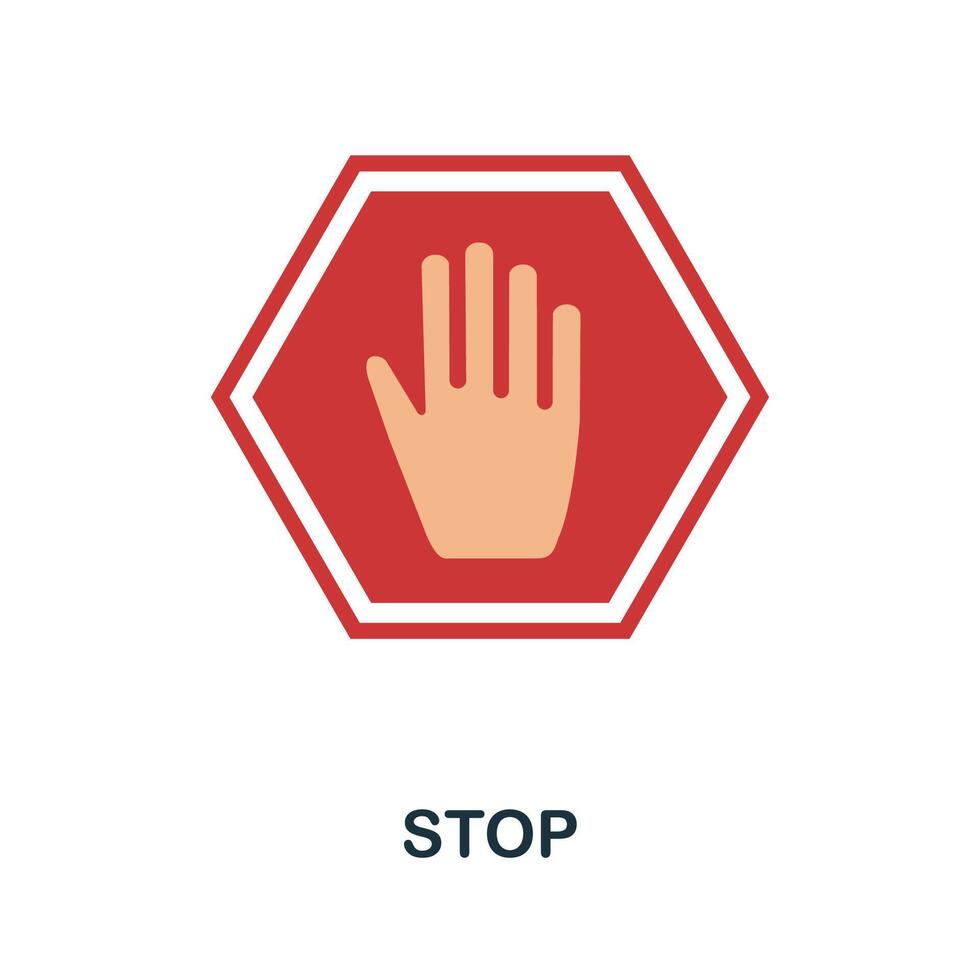 STOP