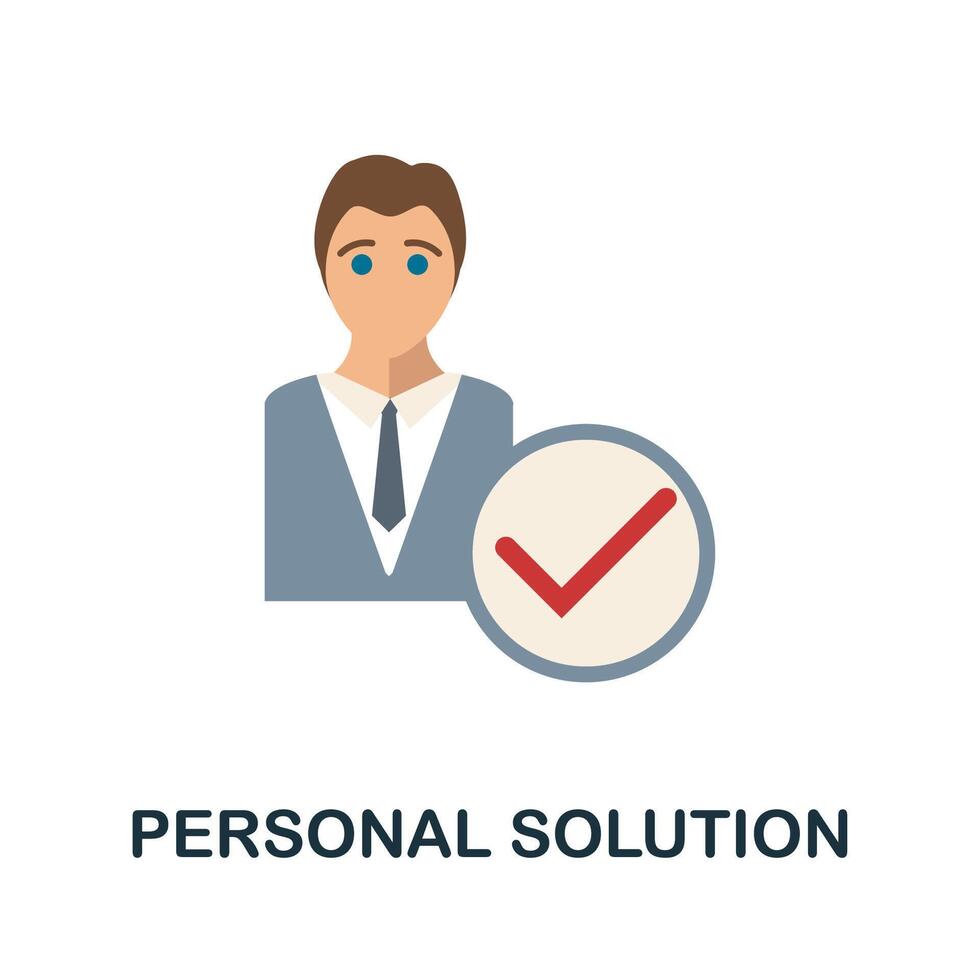 PERSONAL SOLUTION