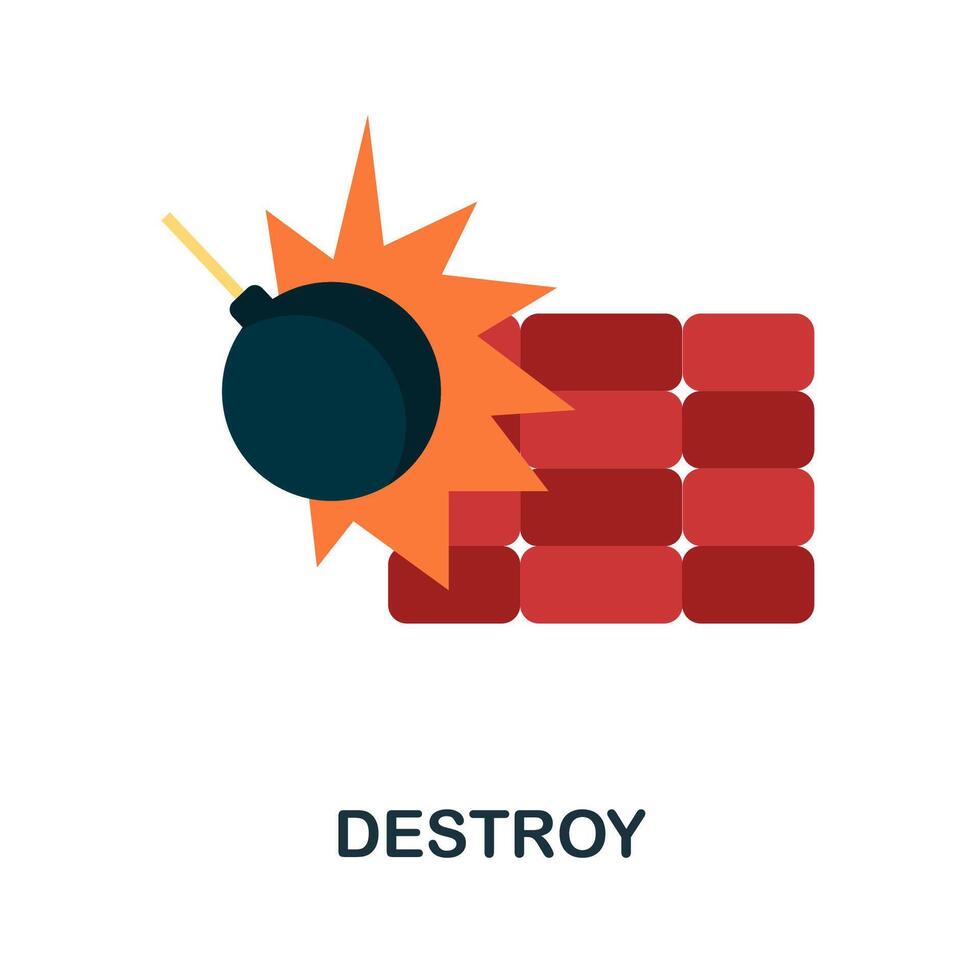 DESTROY