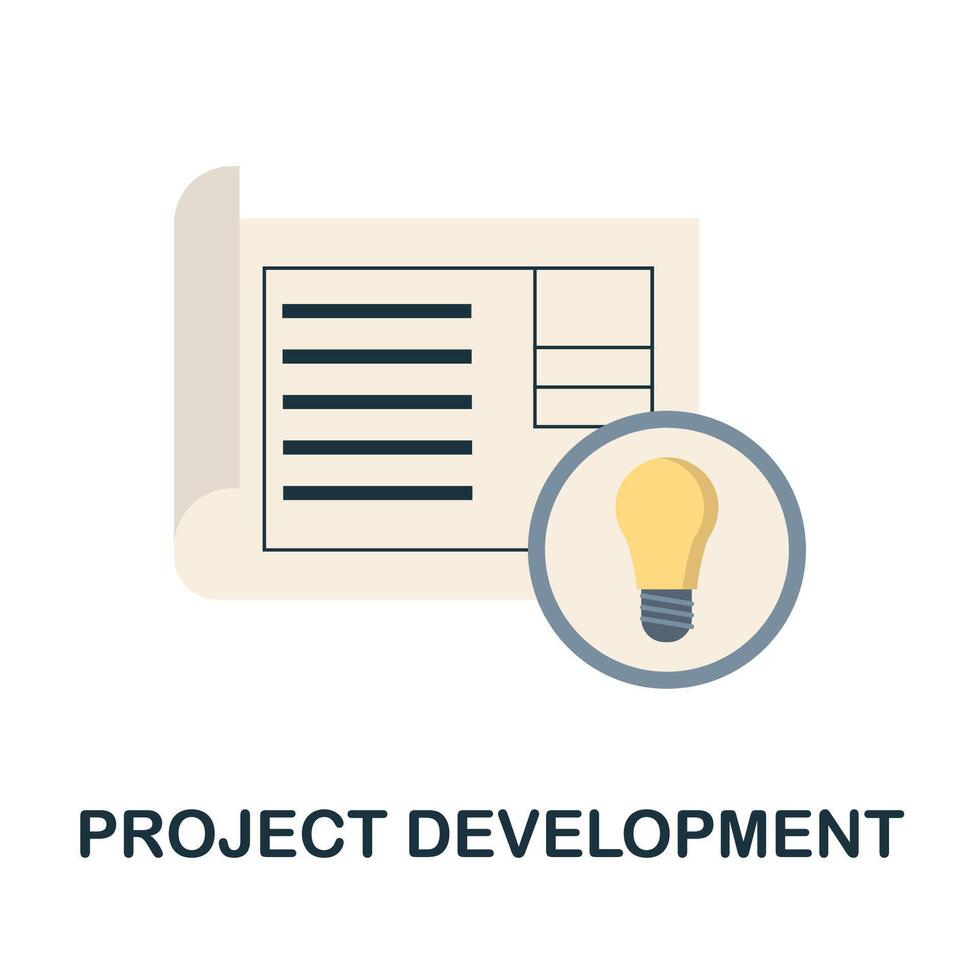 PROJECT DEVELOPMENT