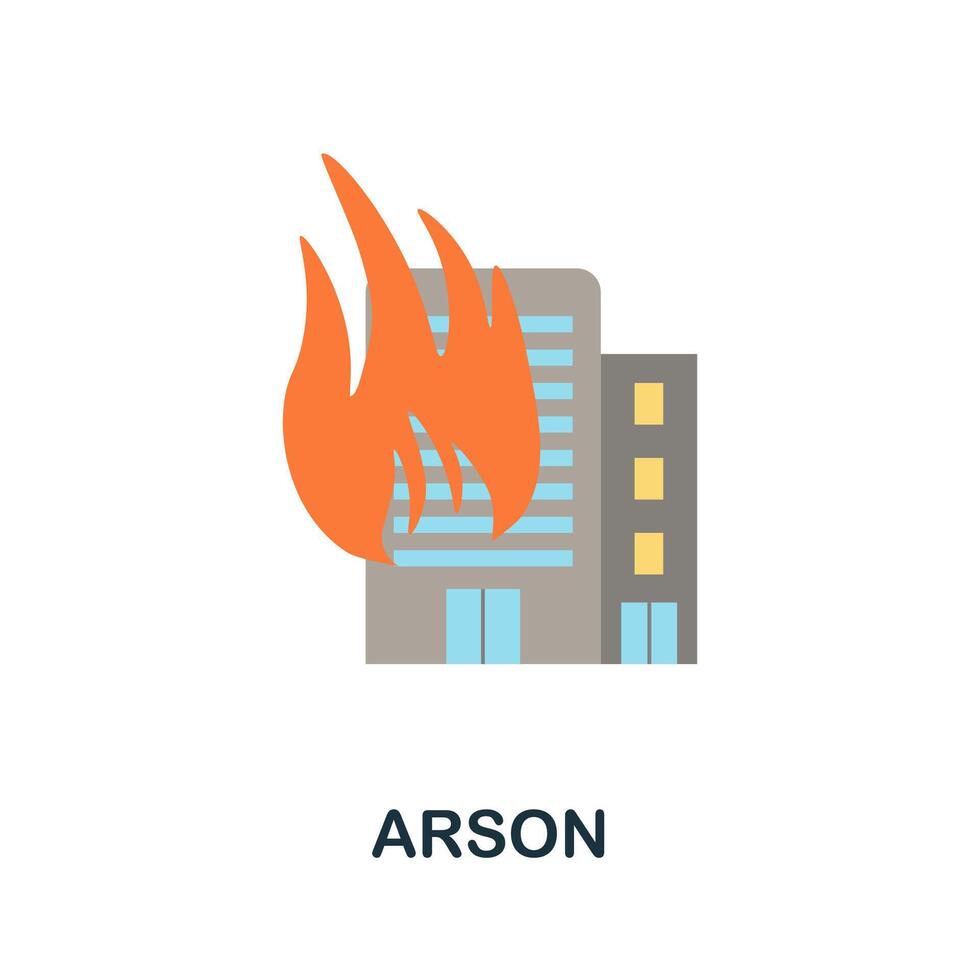 ARSON