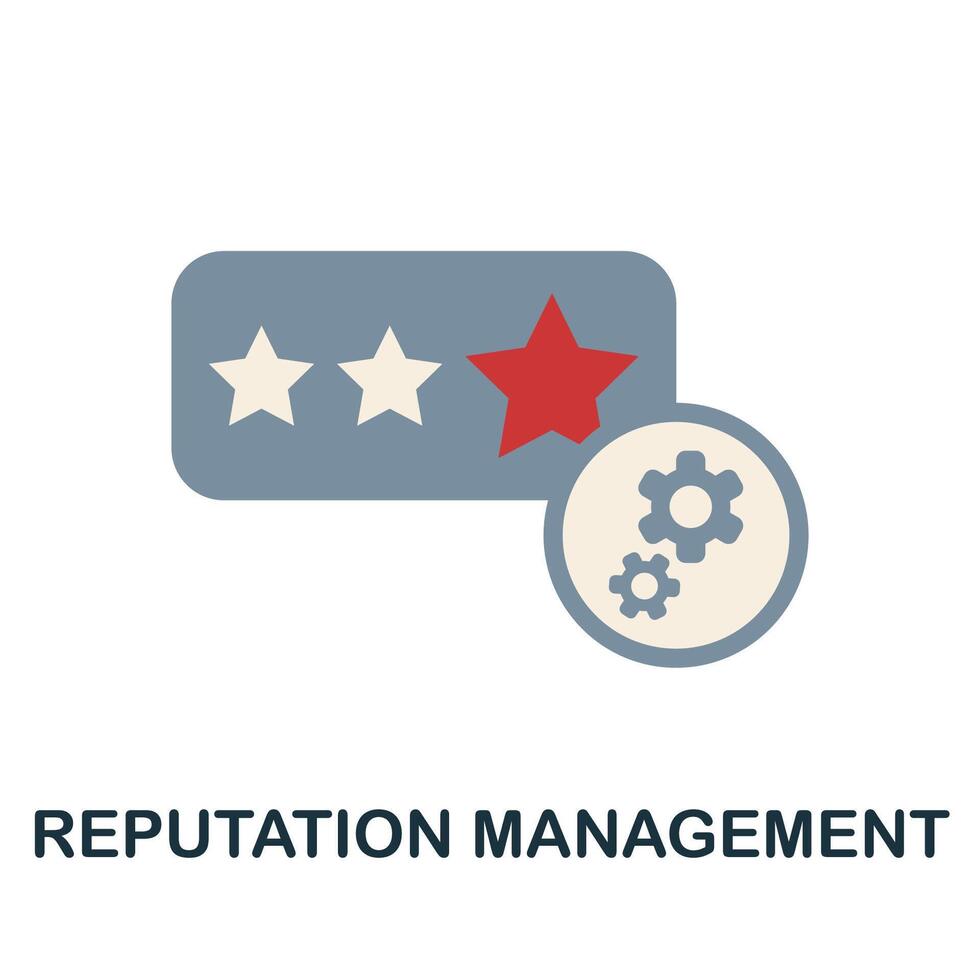 REPUTATION MANAGEMENT