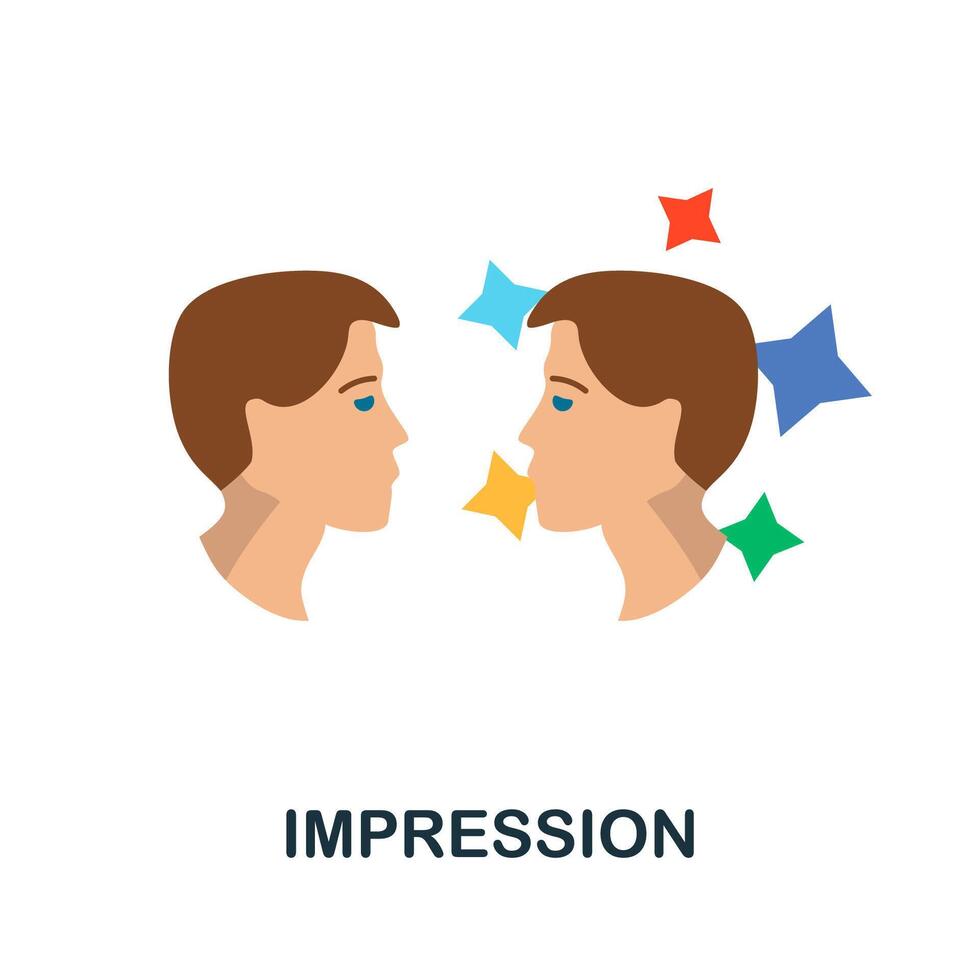 IMPRESSION