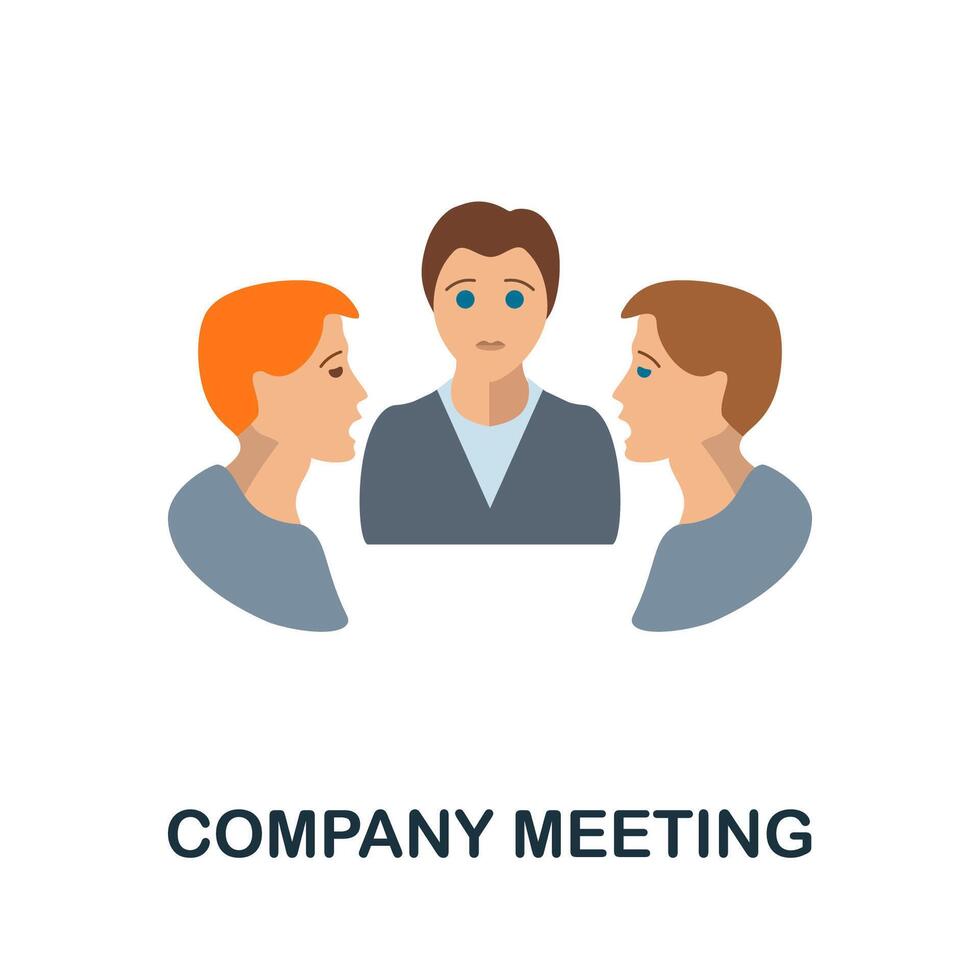 COMPANY MEETING