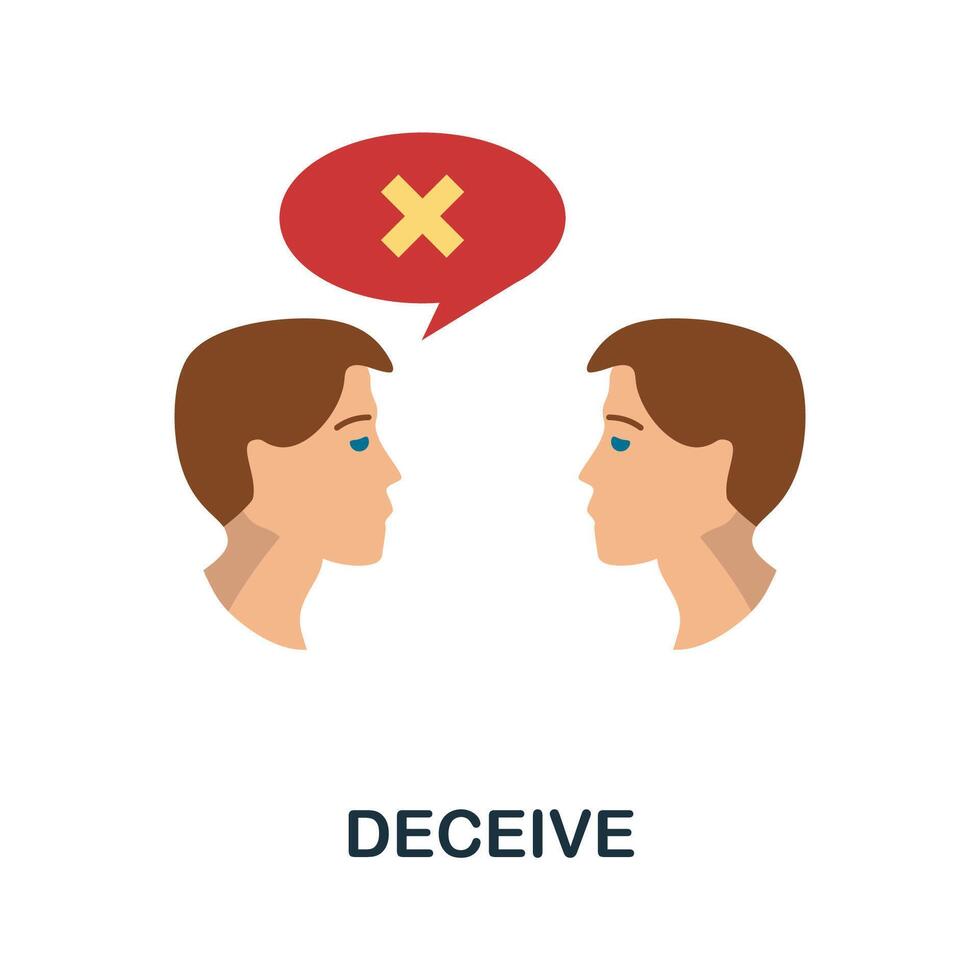 DECEIVE