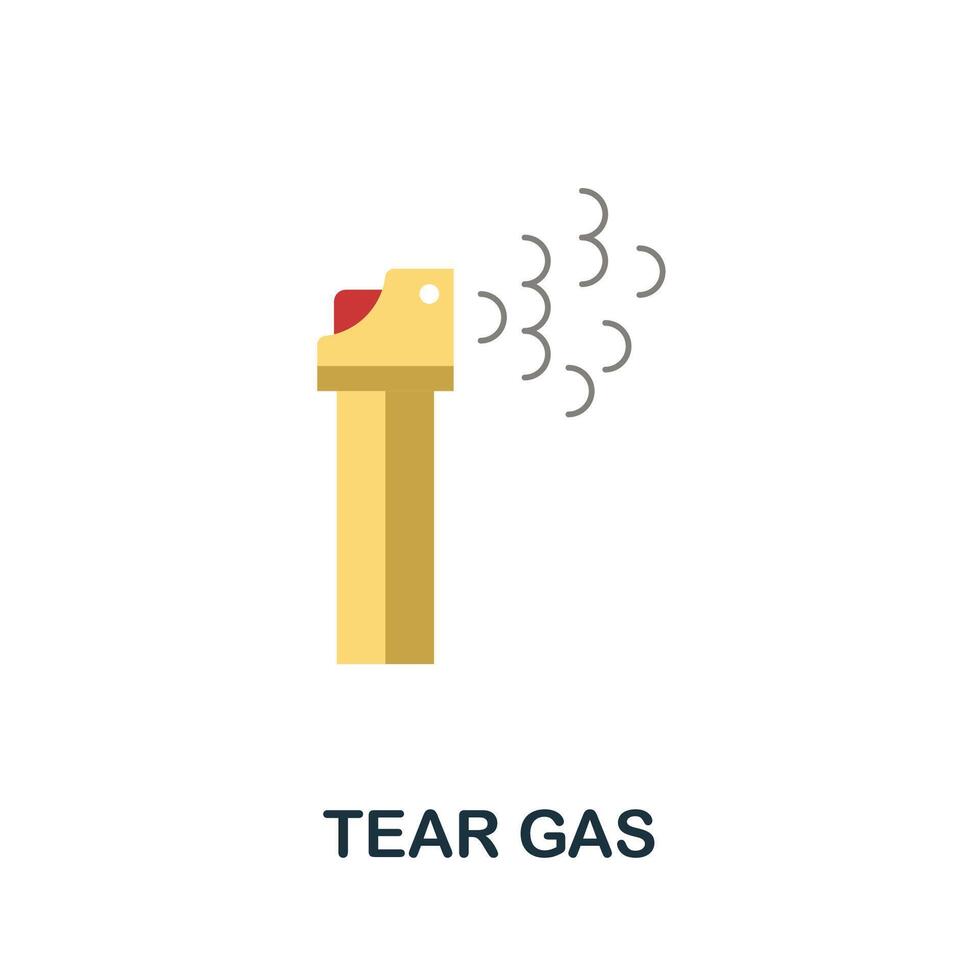 TEAR GAS