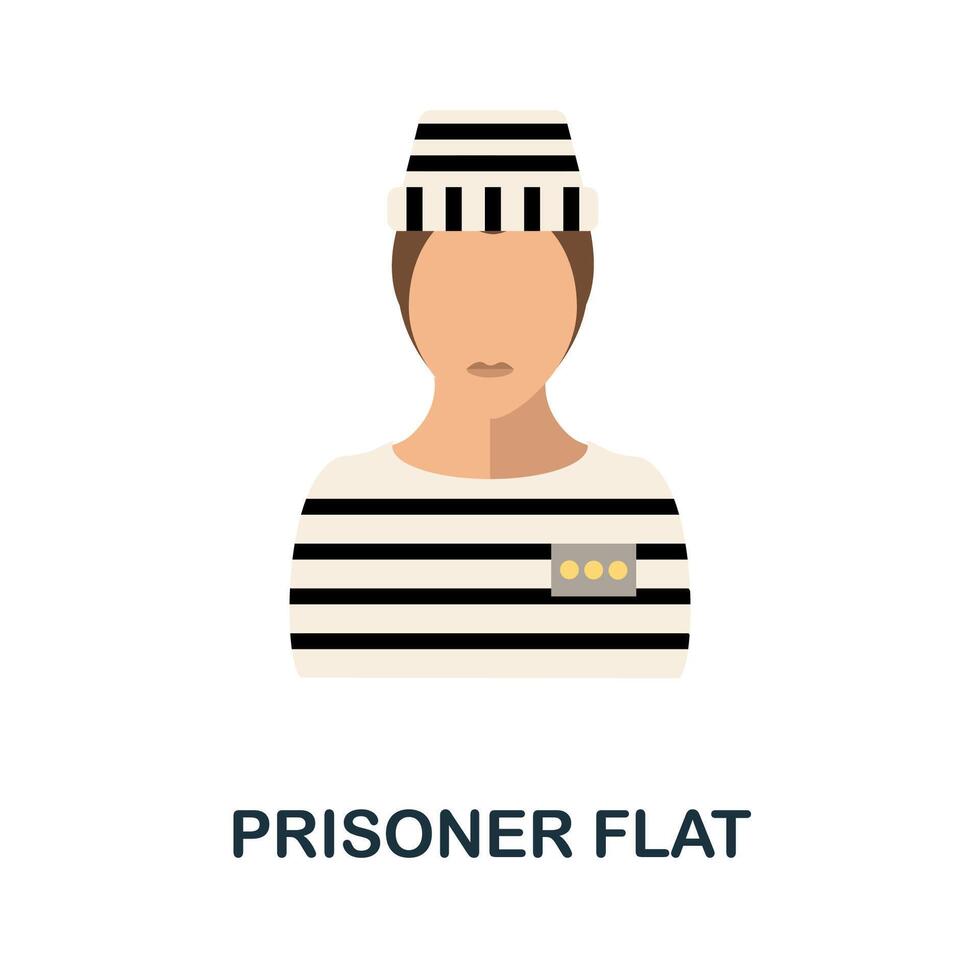 PRISONER FLAT