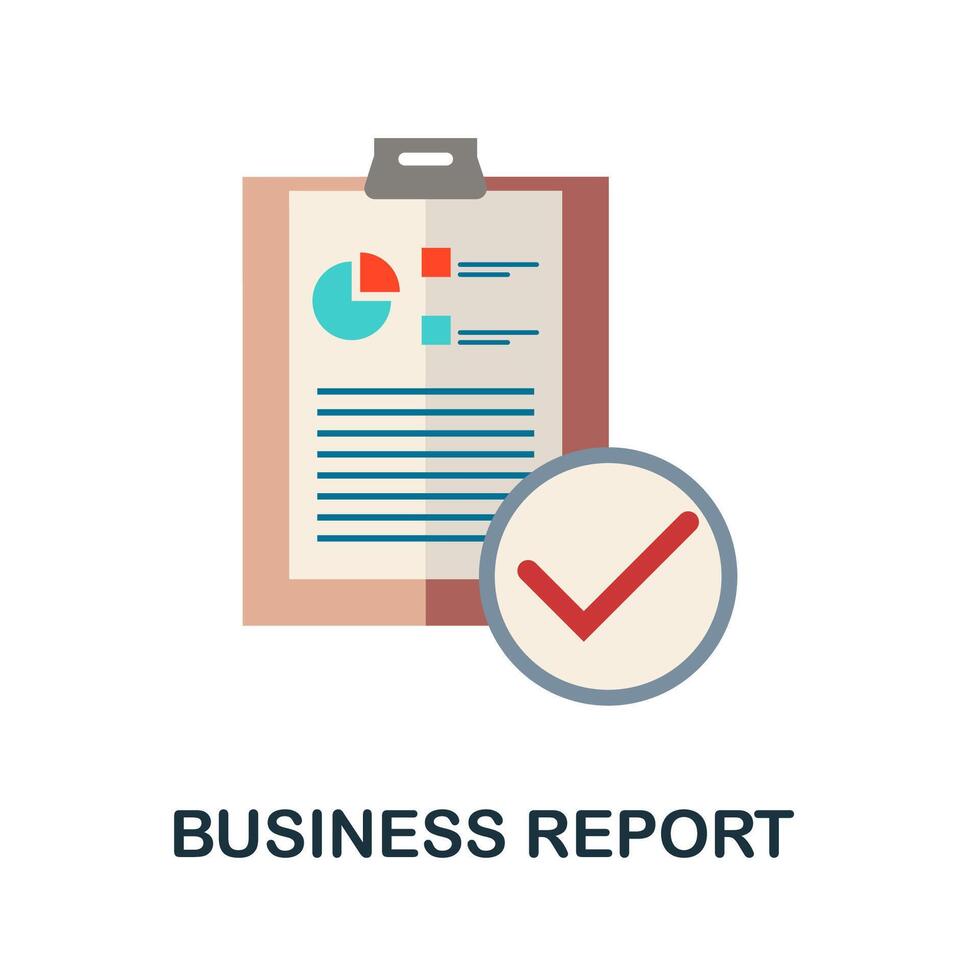 BUSINESS REPORT