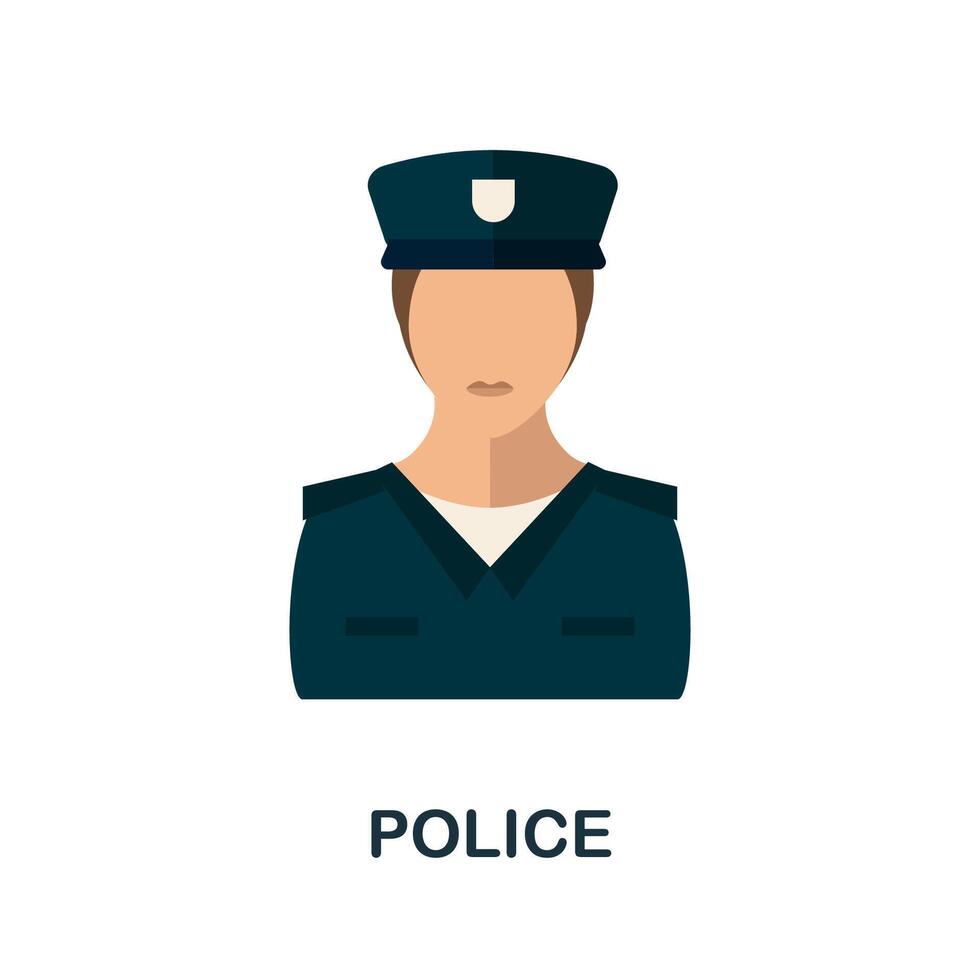 POLICE