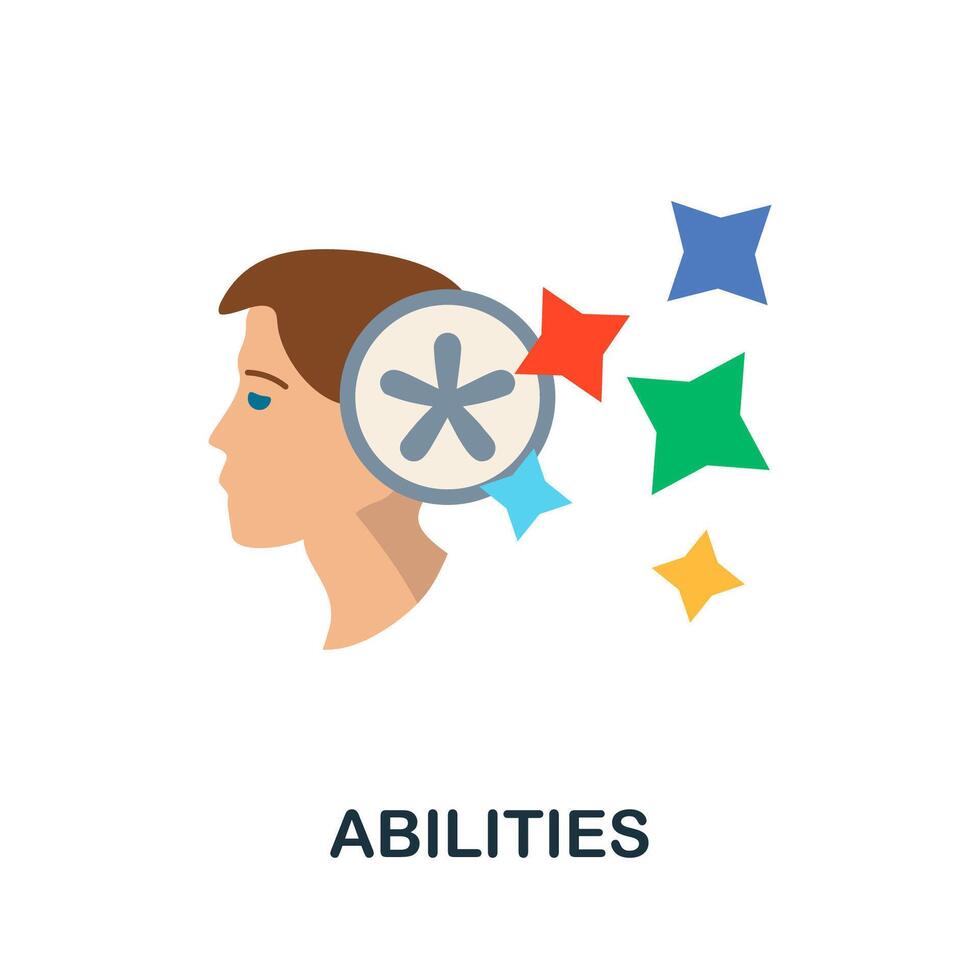 ABILITIES