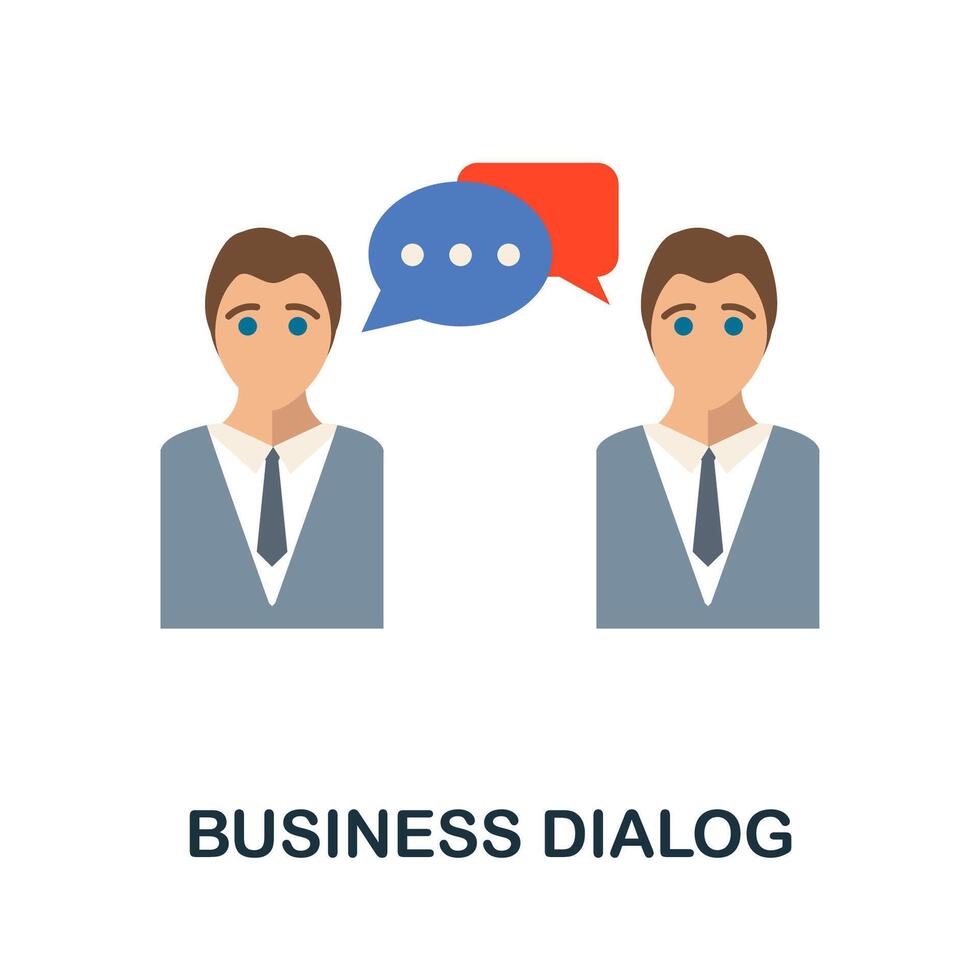 BUSINESS DIALOG