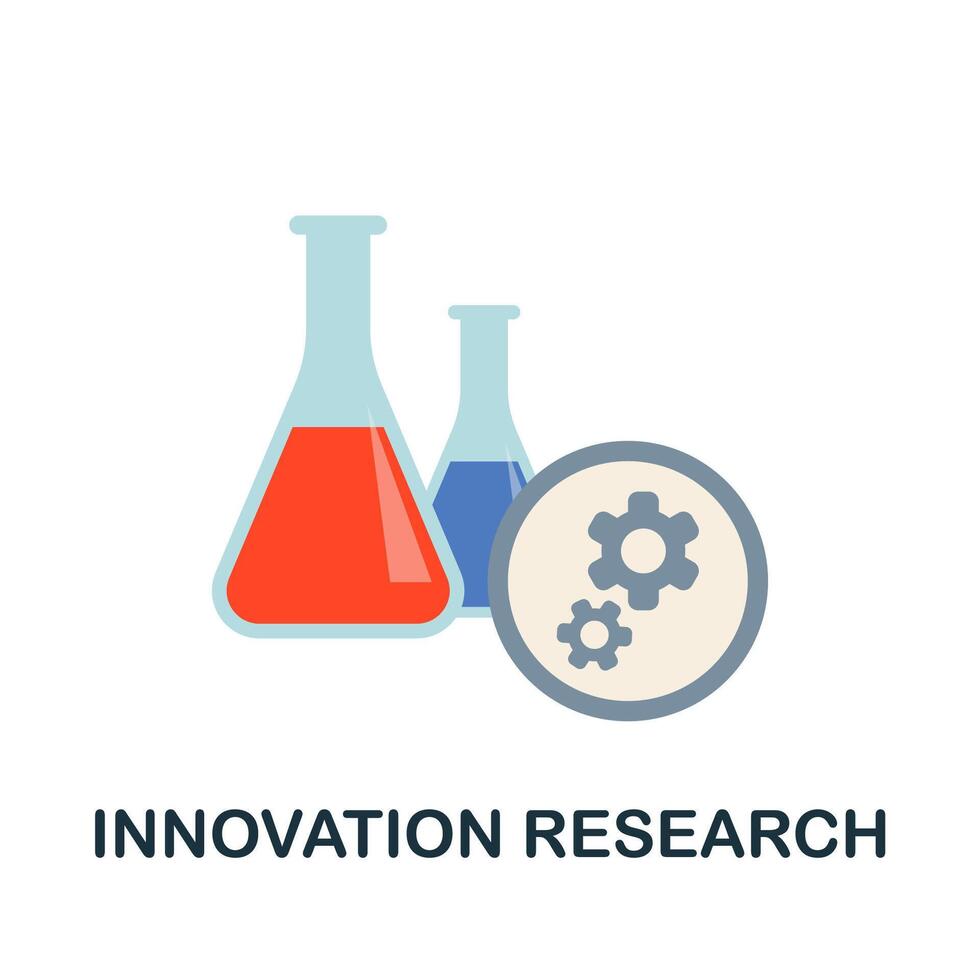 INNOVATION RESEARCH