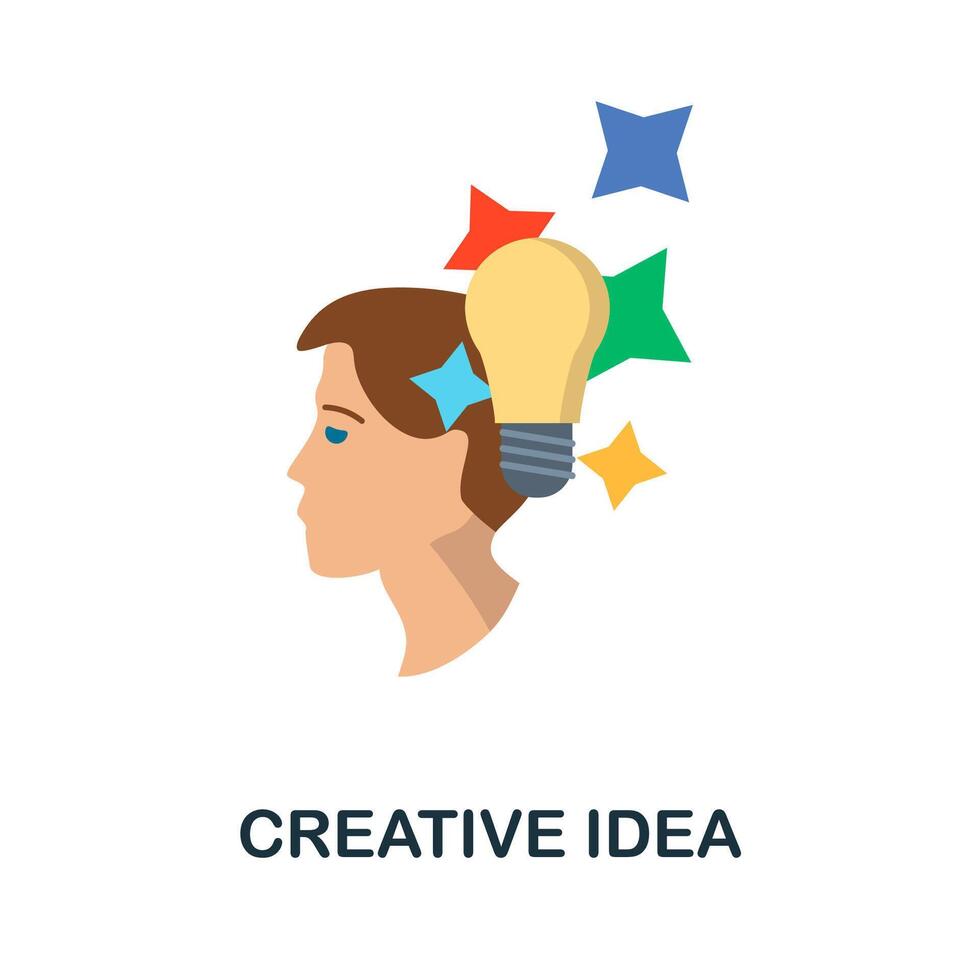 CREATIVE IDEA