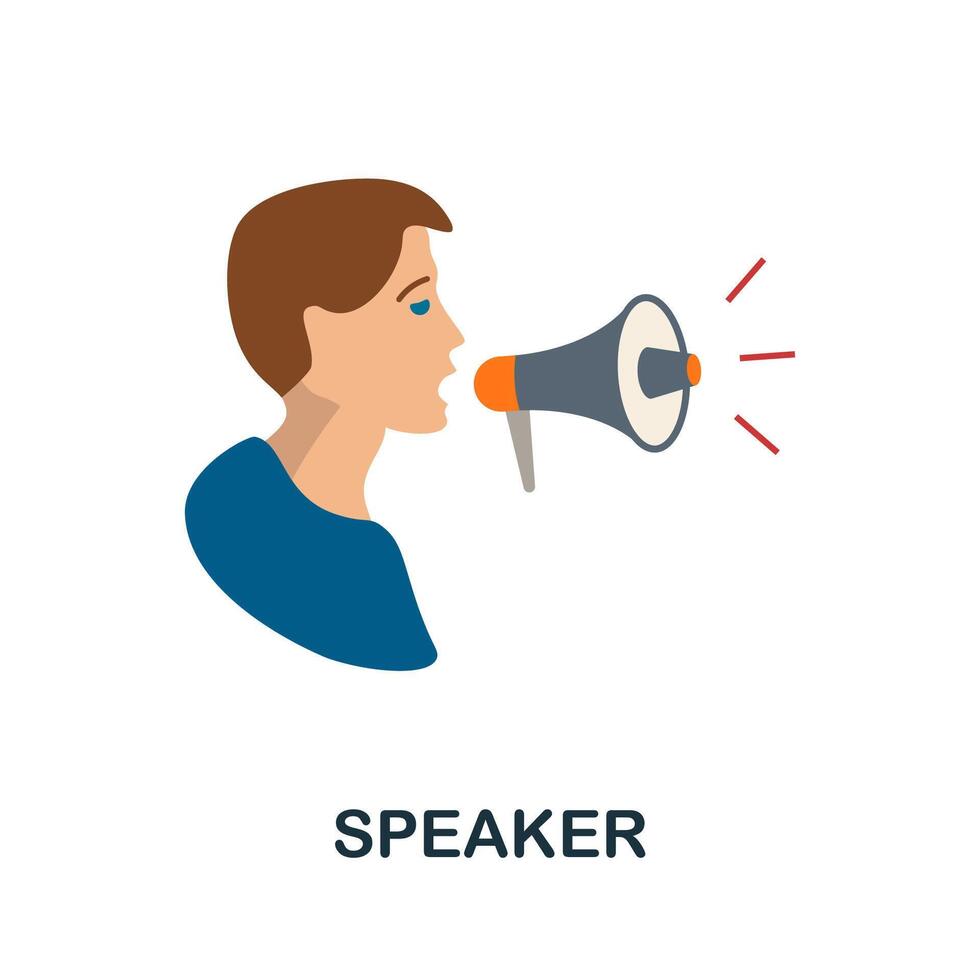 SPEAKER