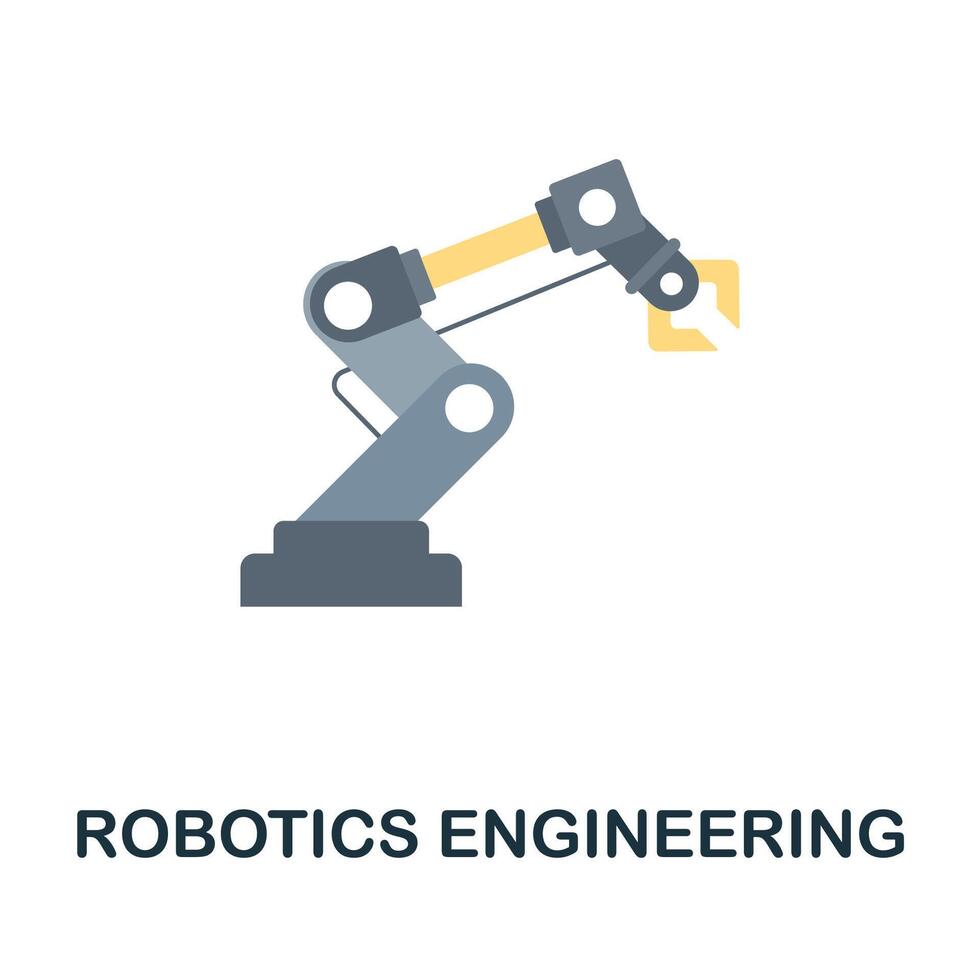 ROBOTICS ENGINEERING