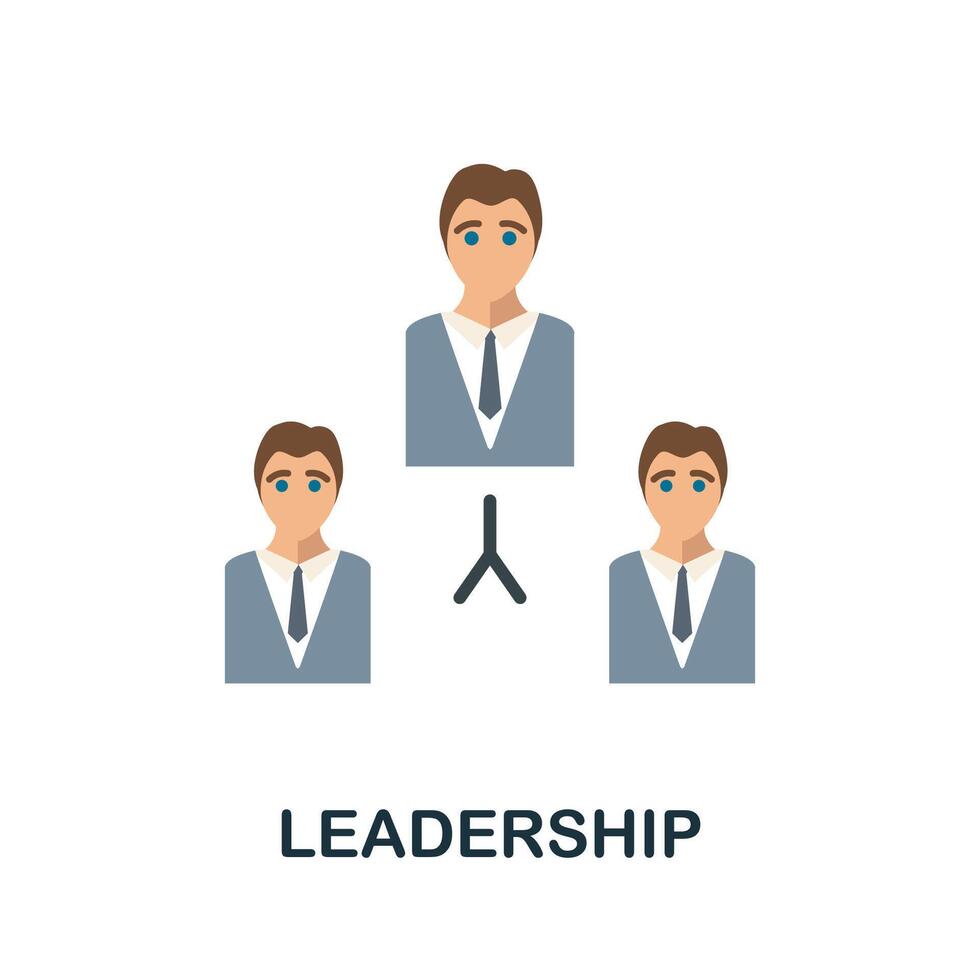 LEADERSHIP