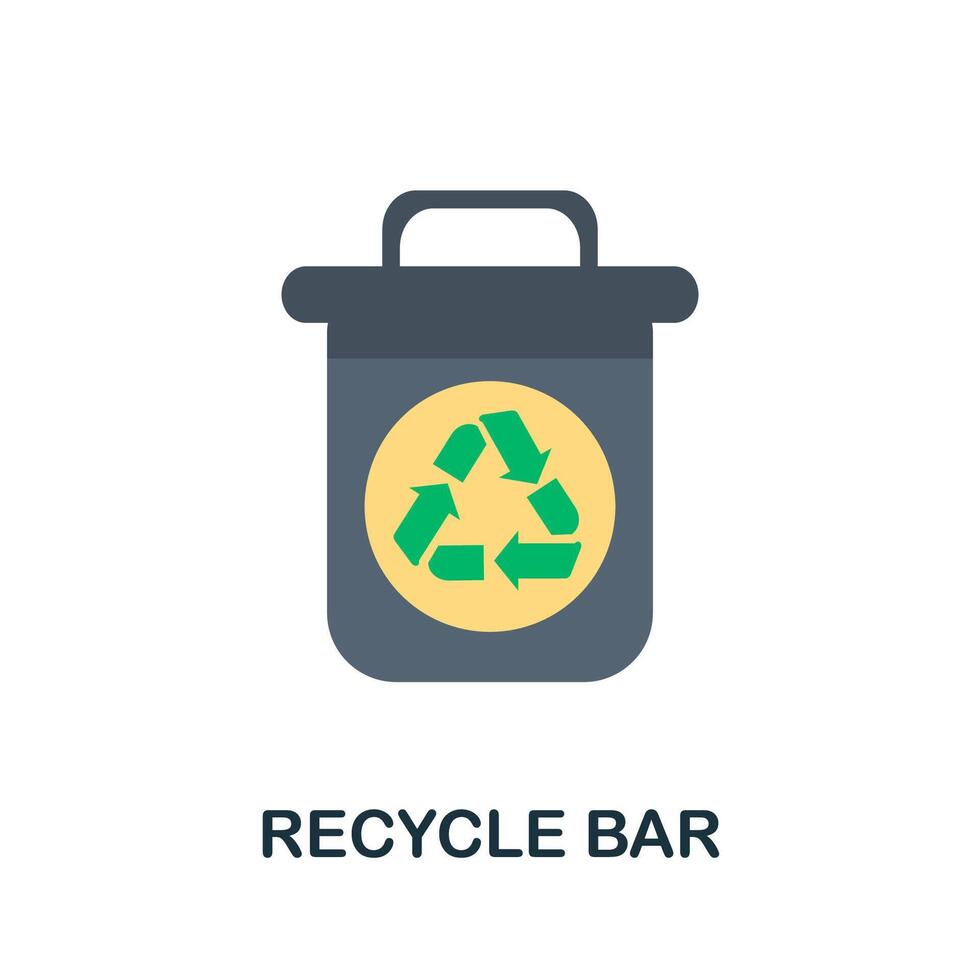 RECYCLE BAR