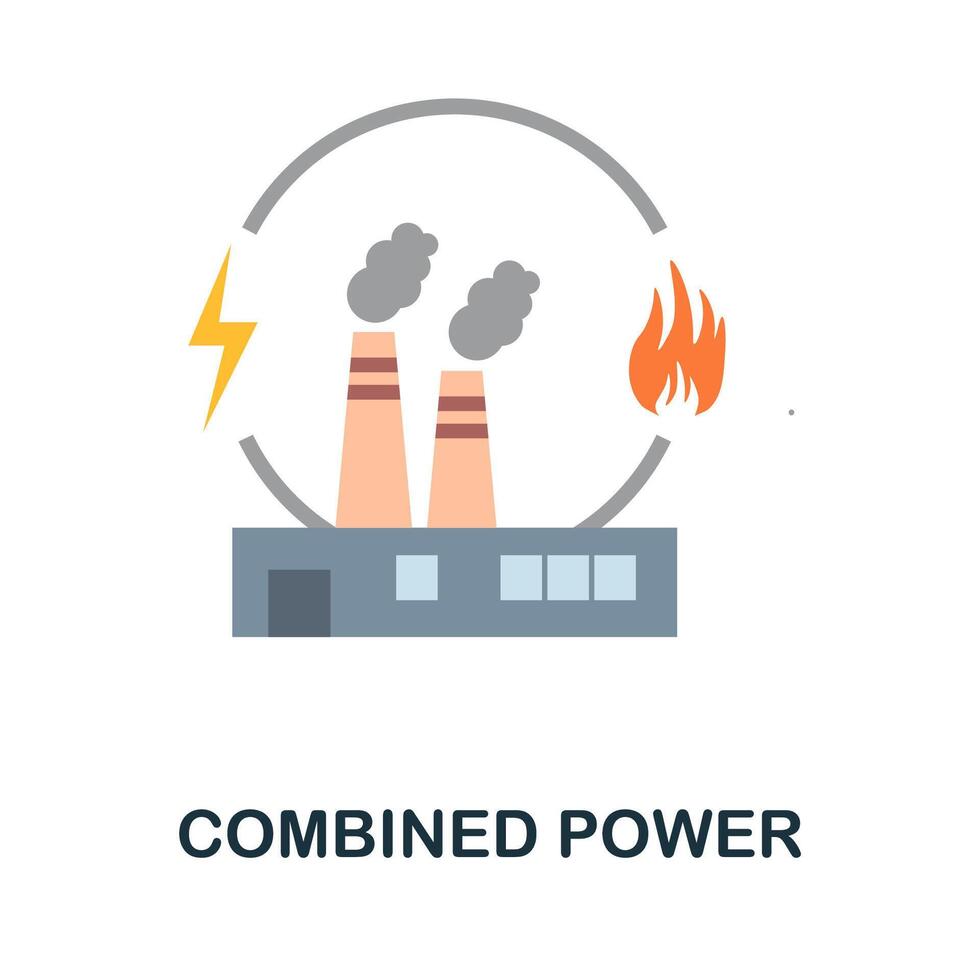 COMBINED POWER