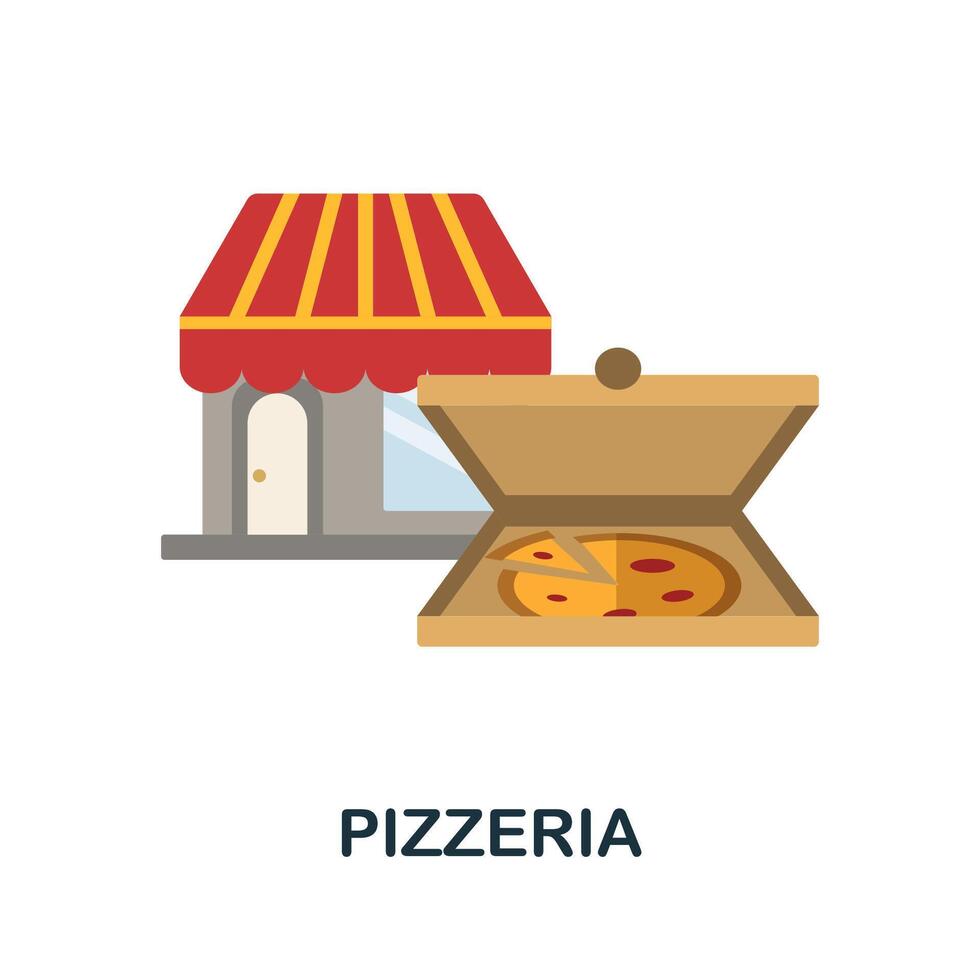 PIZZERIA