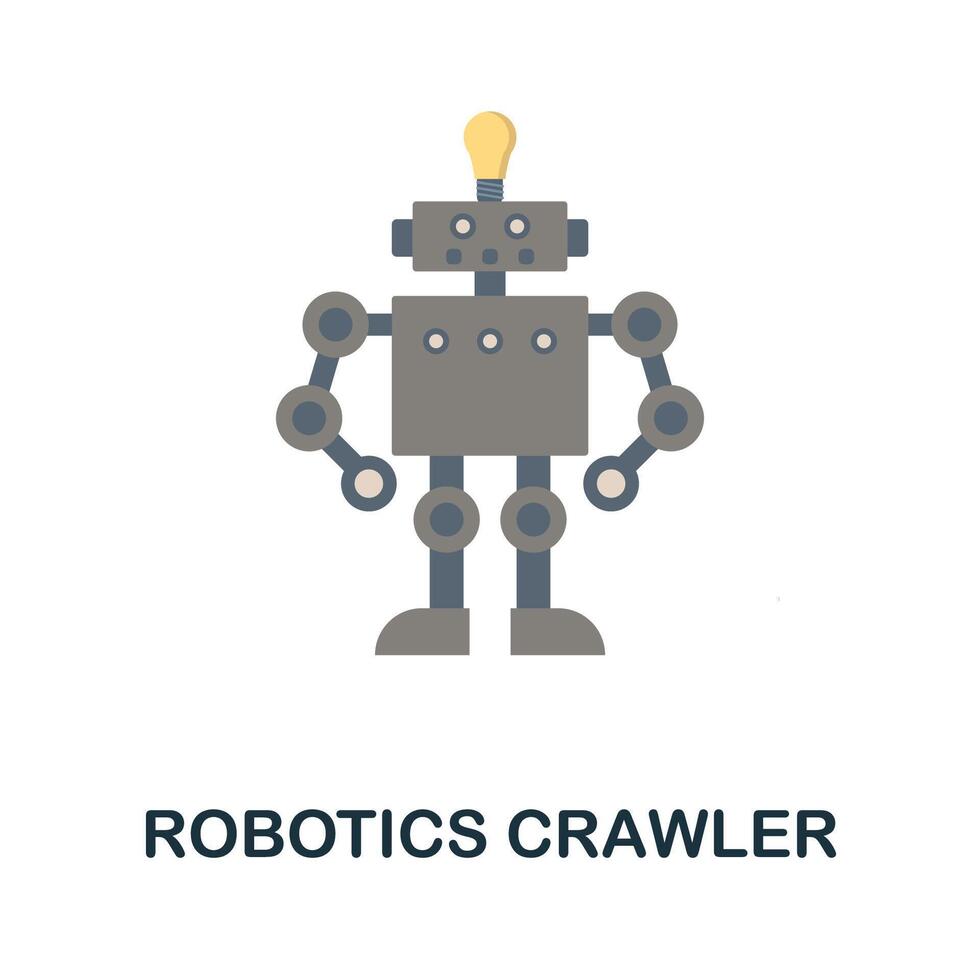 ROBOTICS CRAWLER