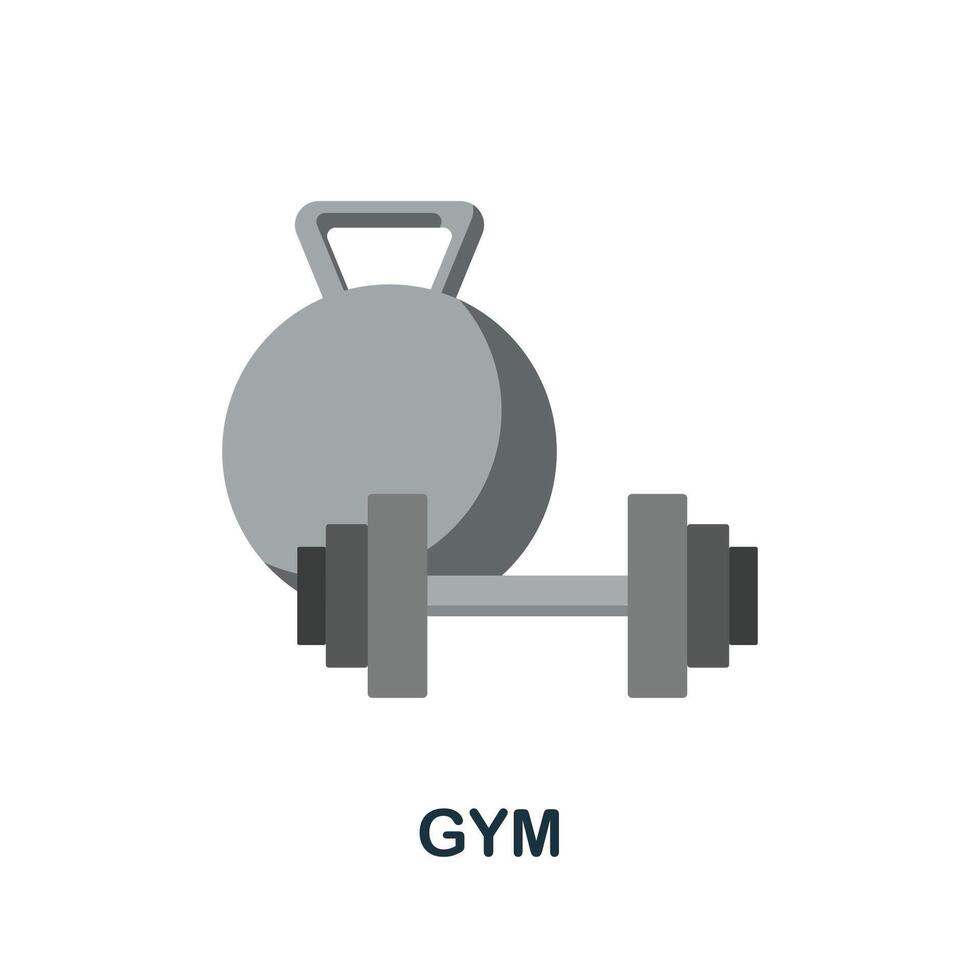 GYM