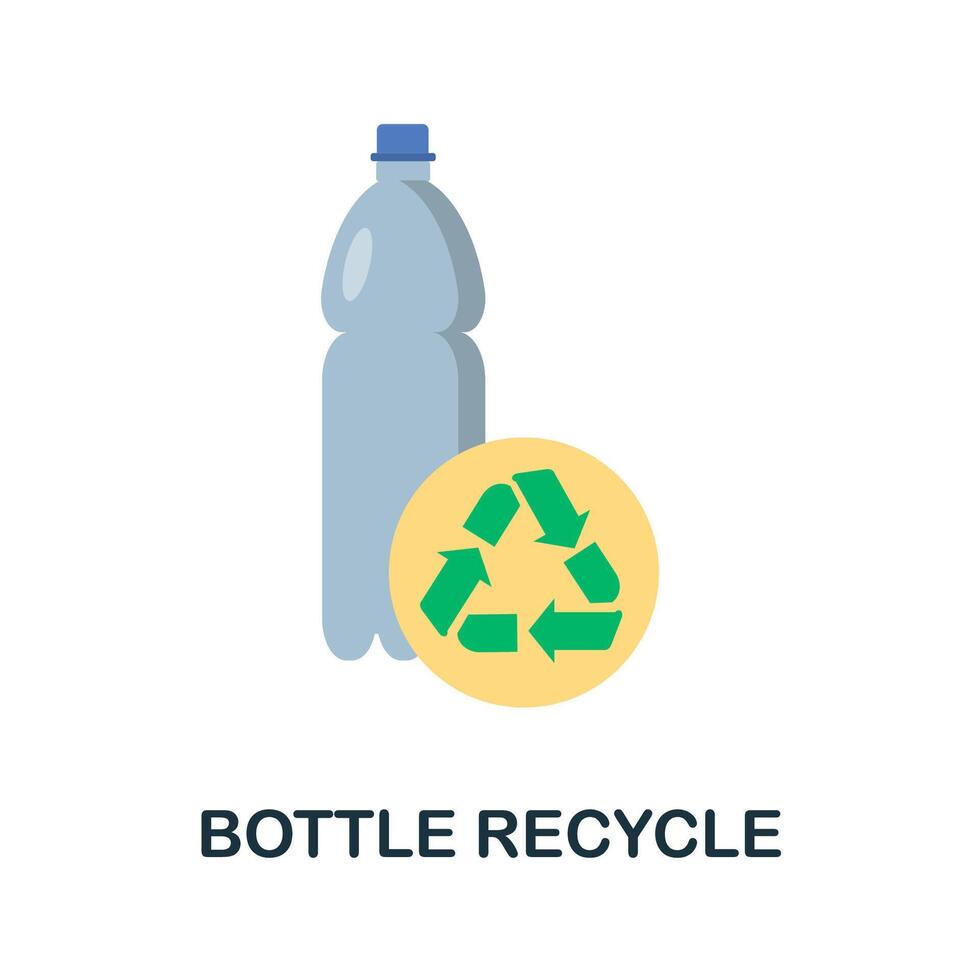 BOTTLE RECYCLE