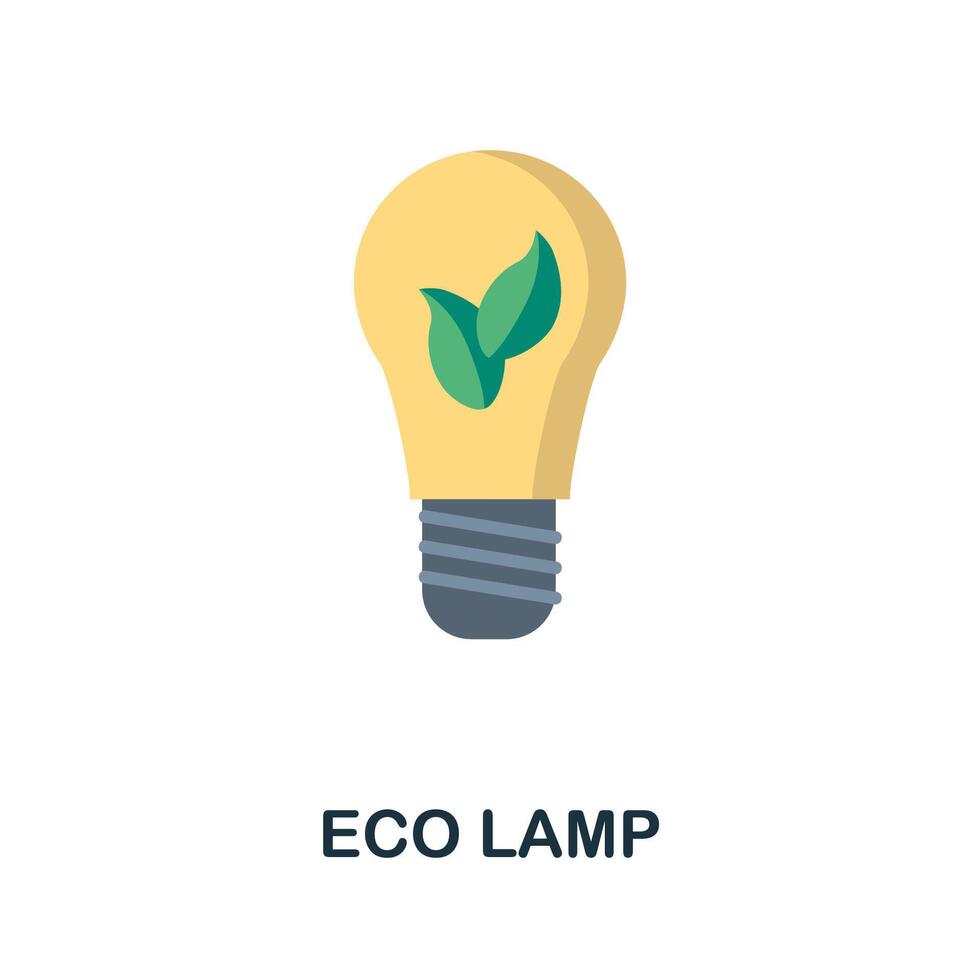 ECO LAMP