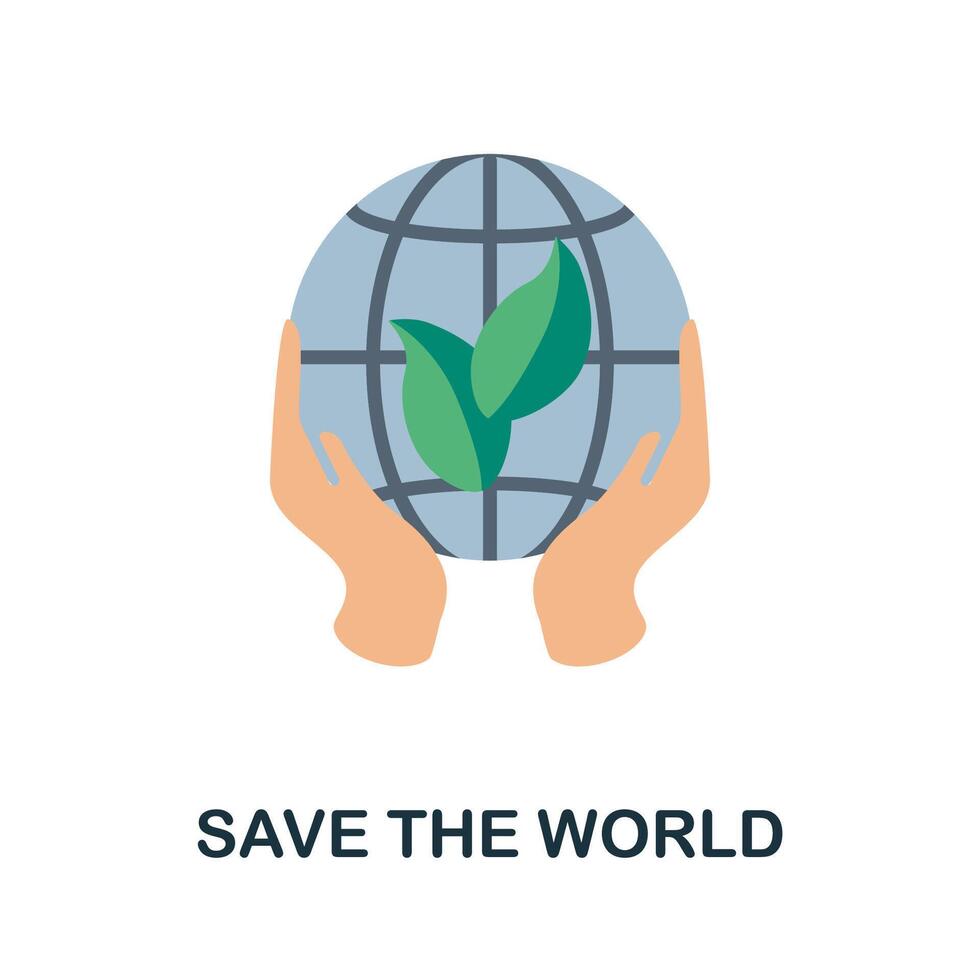 SAVE THE WORLD