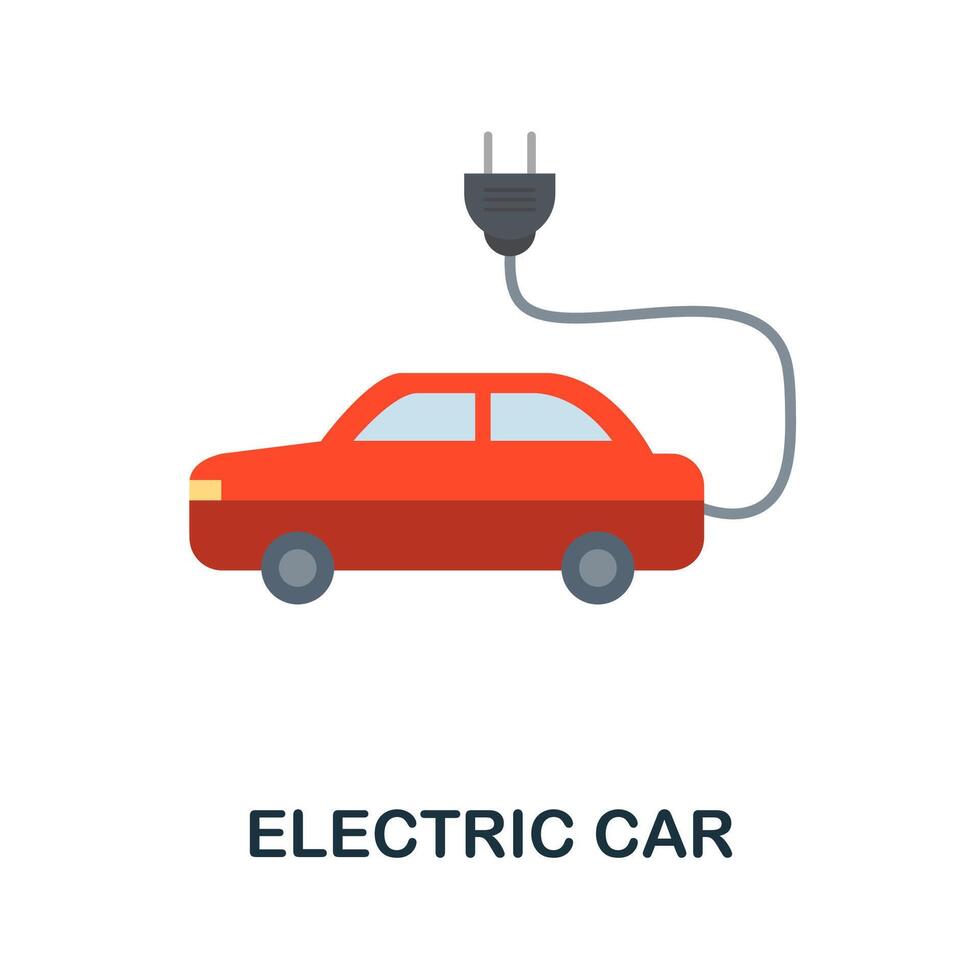 ELECTRIC CAR